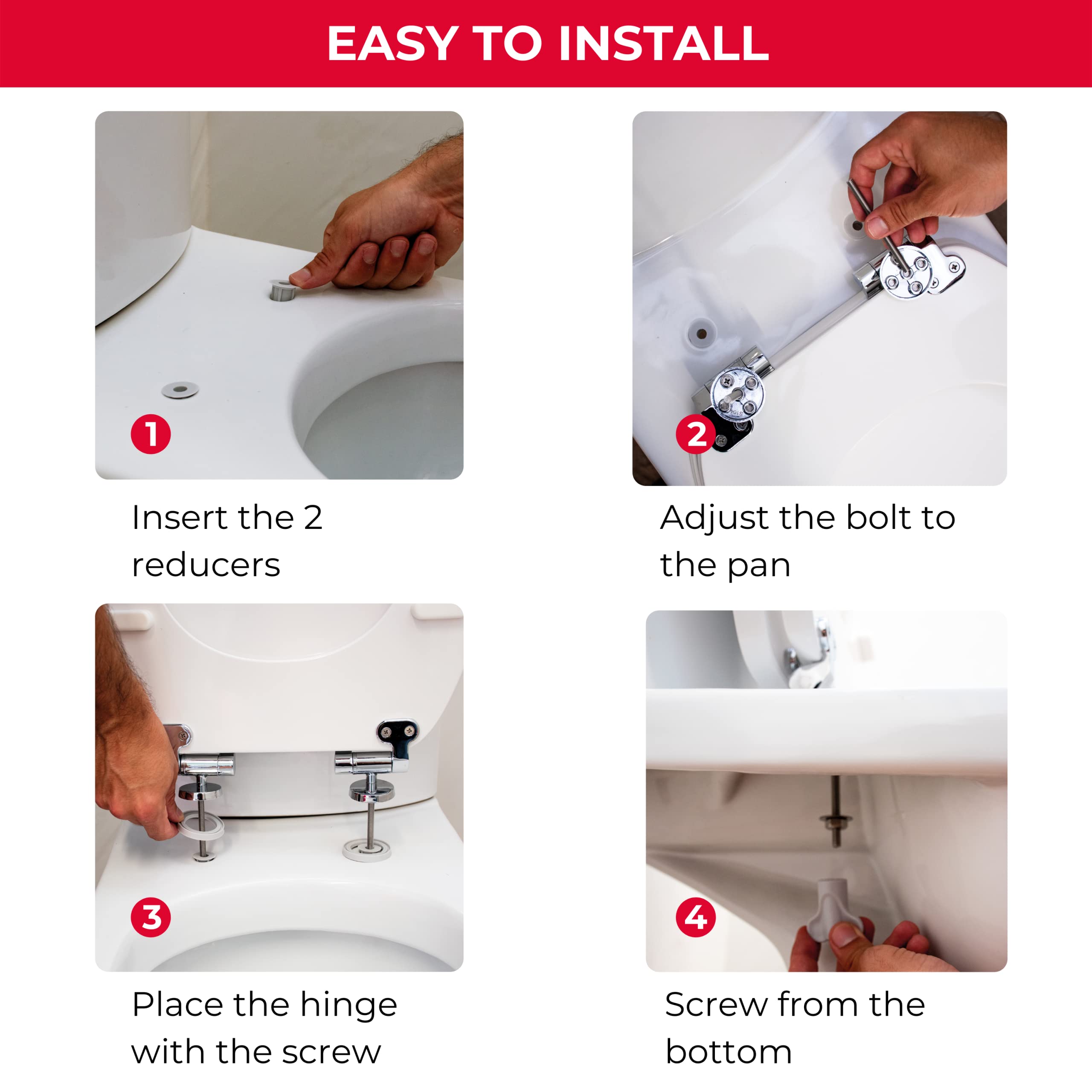 EASY TO INSTALL

1

Insert the 2 reducers

2

Adjust the bolt to the pan

3

Place the hinge with the screw

4

Screw from the bottom