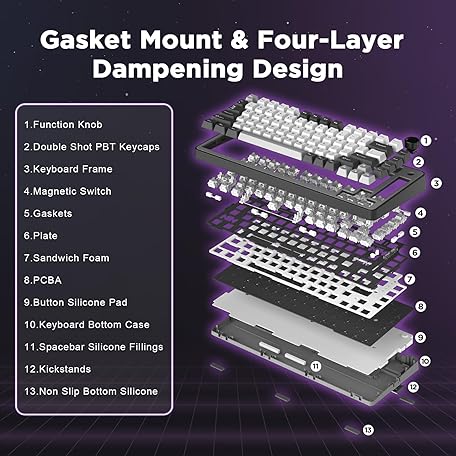 Gasket Mount & Four-Layer Dampening Design

1.Function Knob
2.Double Shot PBT Keycaps
3.Keyboard Frame
4.Magnetic Switch
5.Gaskets
6.Plate
7.Sandwich Foam
8.PCBA
9.Button Silicone Pad
10.Keyboard Bottom Case
11.Spacebar Silicone Fillings
12.Kickstands
13.Non Slip Bottom Silicone

1
2
3
4
5
6
7
8
9
10
11
12
13