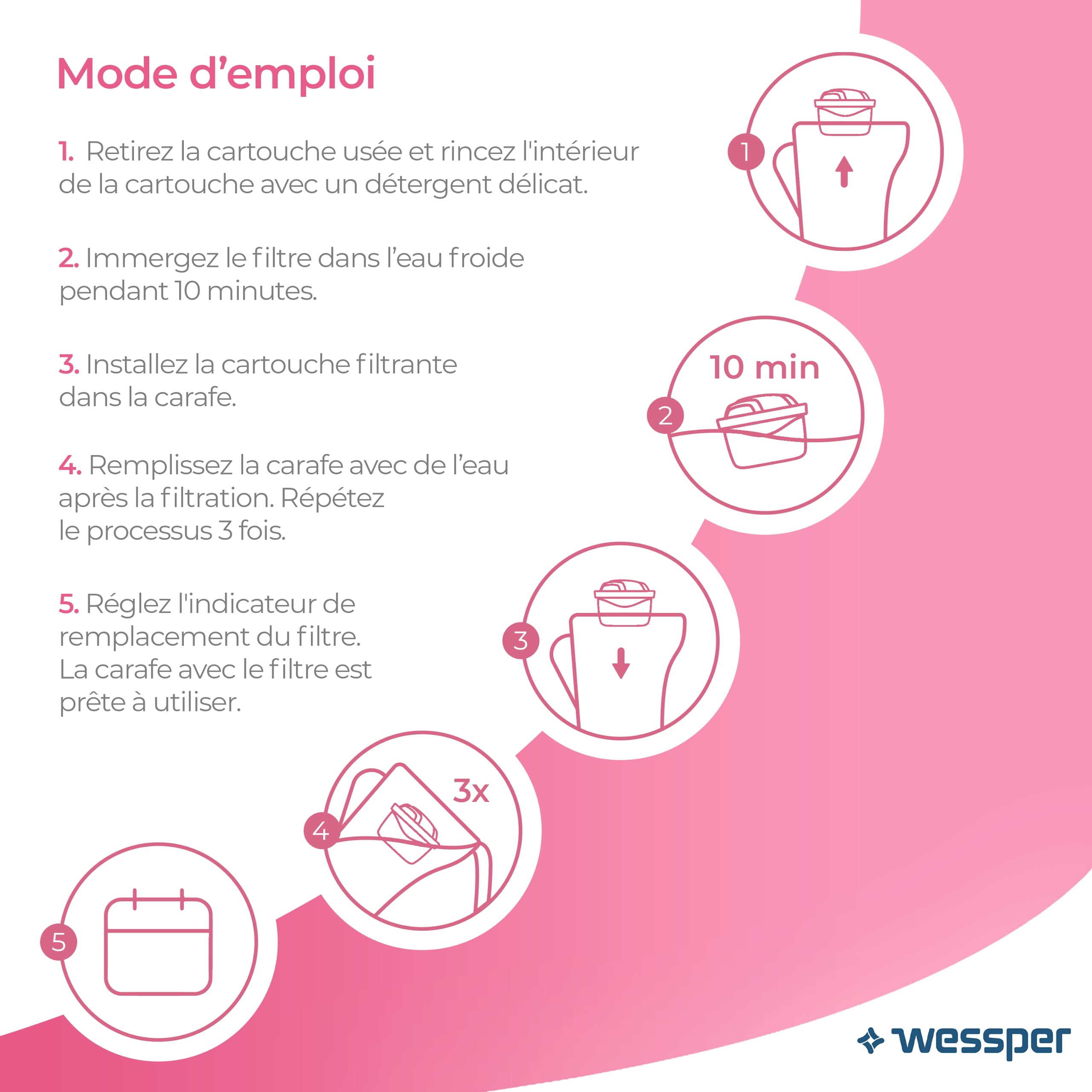 Mode d’emploi

1. Retirez la cartouche usée et rincez l'intérieur de la cartouche avec un détergent délicat.

2. Immergez le filtre dans l’eau froide pendant 10 minutes.

3. Installez la cartouche filtrante dans la carafe.

4. Remplissez la carafe avec de l’eau après la filtration. Répétez le processus 3 fois.

5. Réglez l'indicateur de remplacement du filtre. La carafe avec le filtre est prête à utiliser.

1

10 min

2

3

3x

4

5

wessper