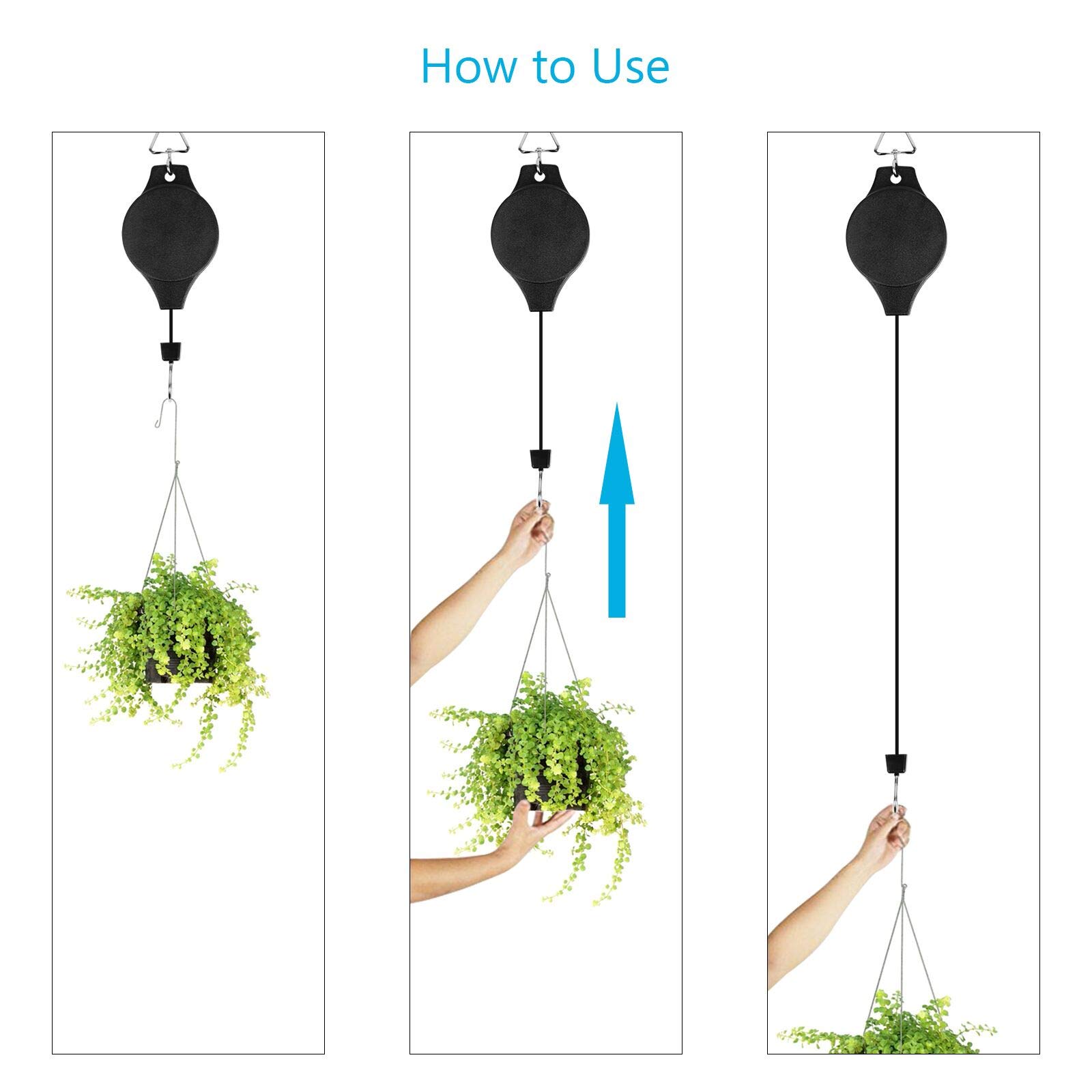 How to Use