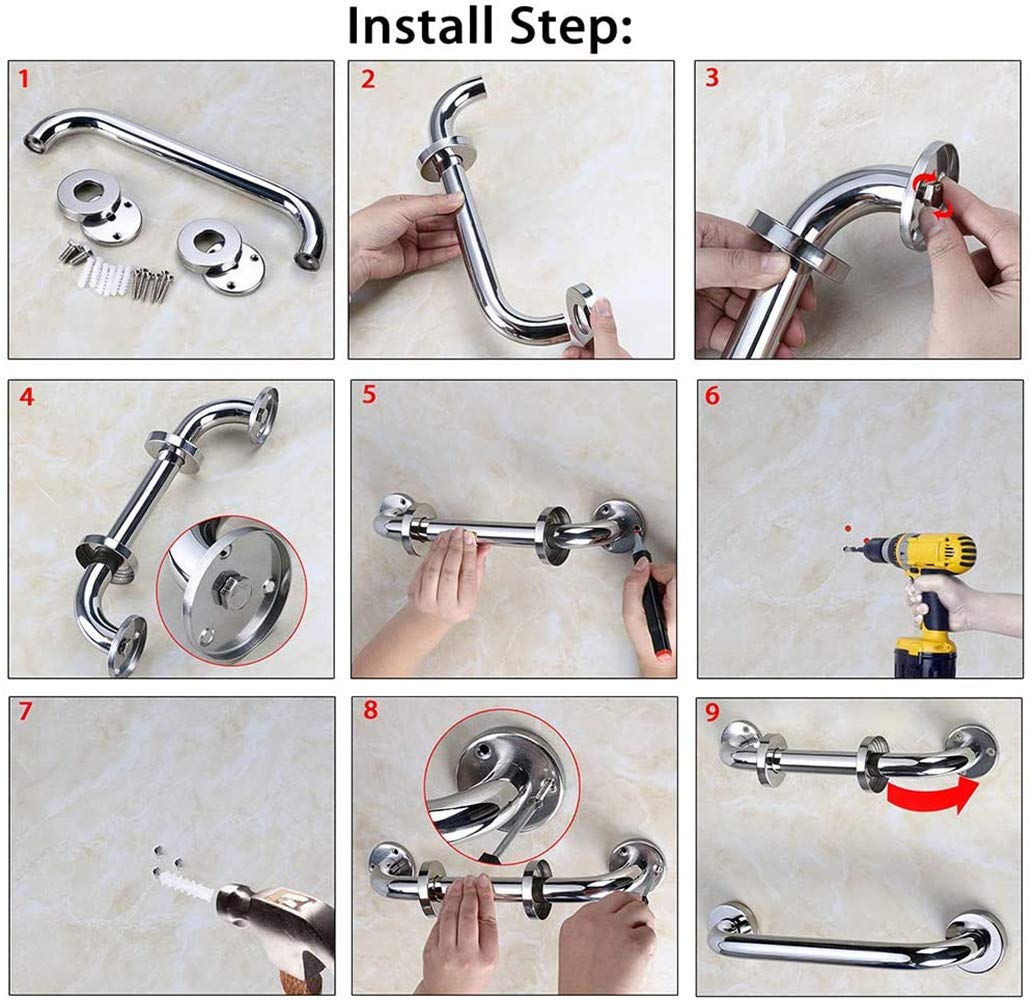 Install Step:

1

2

3

4

5

6

7

8

9