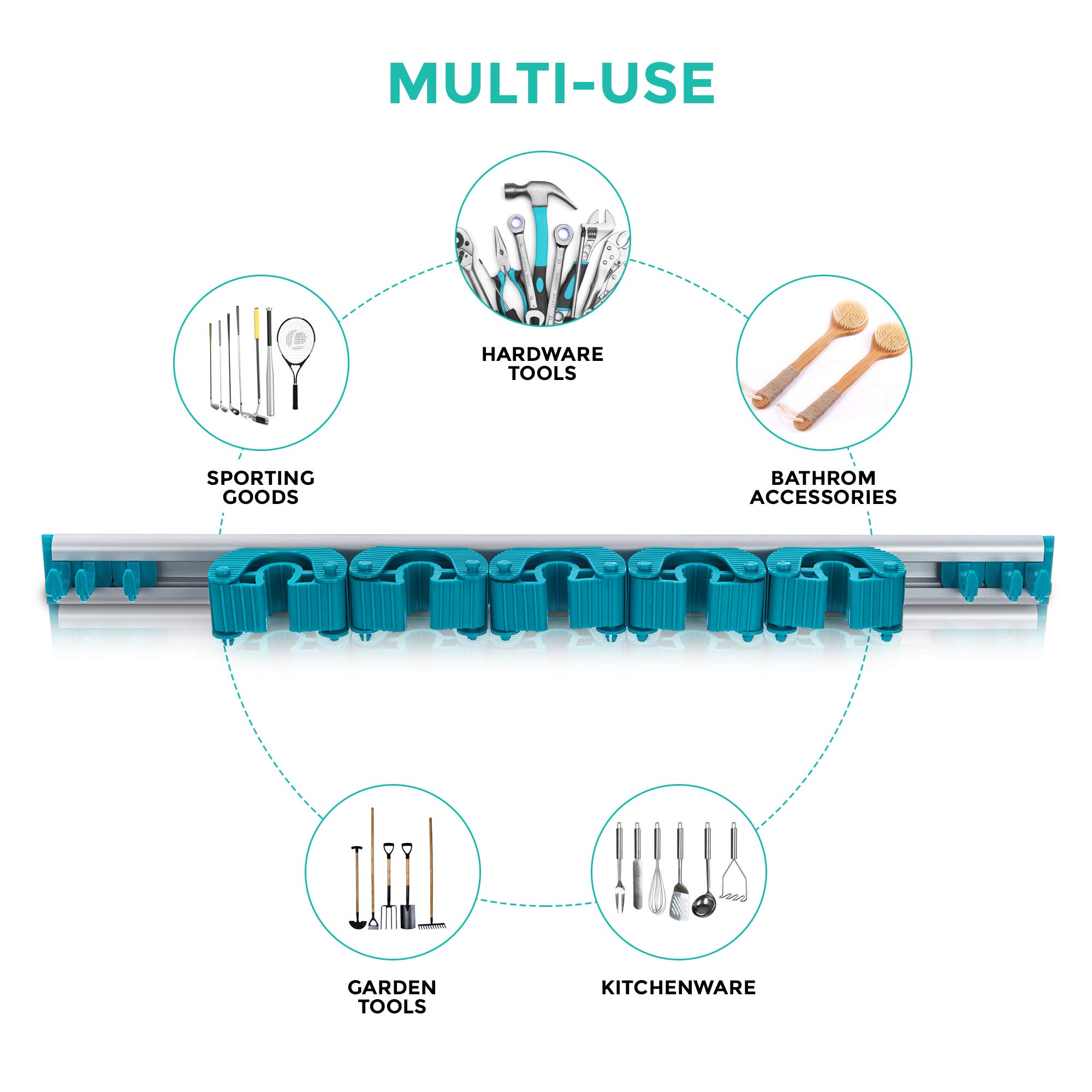 MULTI-USE

HARDWARE TOOLS

SPORTING GOODS

BATHROM ACCESSORIES

GARDEN TOOLS

KITCHENWARE