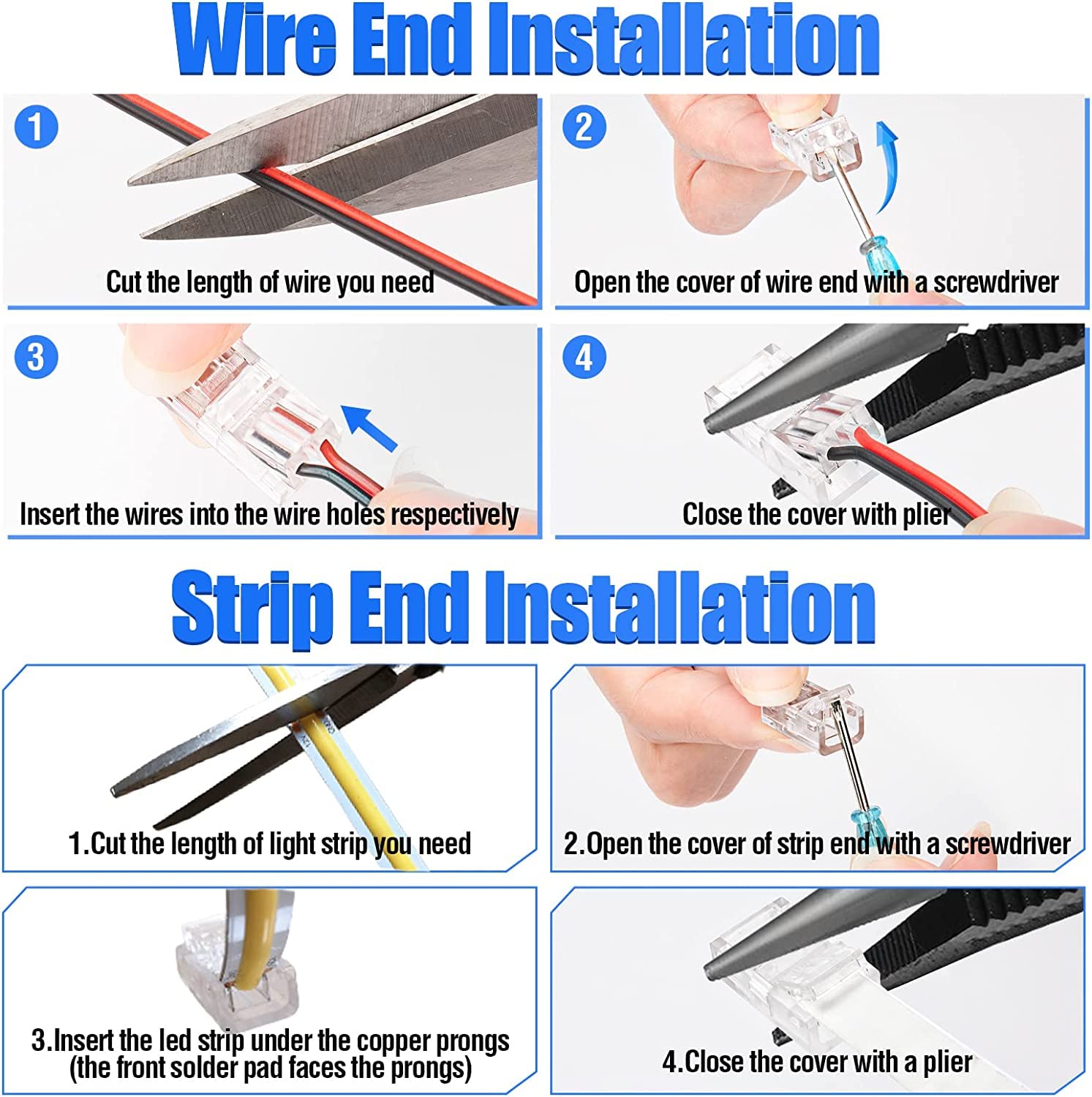 Wire End Installation

1
Cut the length of wire you need

2
Open the cover of wire end with a screwdriver

3
Insert the wires into the wire holes respectively

4
Close the cover with plier

Strip End Installation

1.Cut the length of light strip you need

2.Open the cover of strip end with a screwdriver

3.Insert the led strip under the copper prongs (the front solder pad faces the prongs)

4.Close the cover with a plier