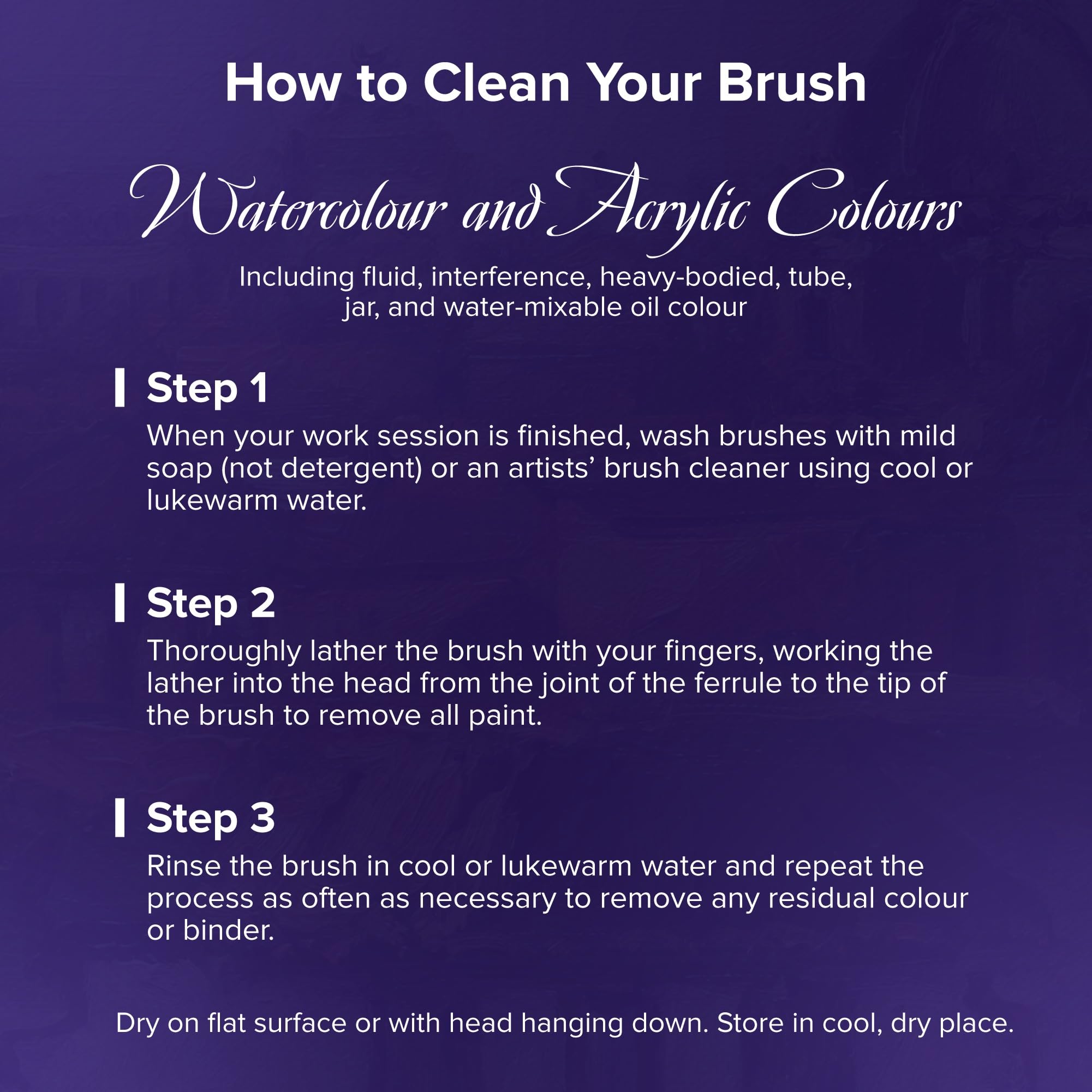 How to Clean Your Brush

Watercolour and Acrylic Colours

Including fluid, interference, heavy-bodied, tube, jar, and water-mixable oil colour

Step 1

When your work session is finished, wash brushes with mild soap (not detergent) or an artists’ brush cleaner using cool or lukewarm water.

Step 2

Thoroughly lather the brush with your fingers, working the lather into the head from the joint of the ferrule to the tip of the brush to remove all paint.

Step 3

Rinse the brush in cool or lukewarm water and repeat the process as often as necessary to remove any residual colour or binder.

Dry on flat surface or with head hanging down. Store in cool, dry place.