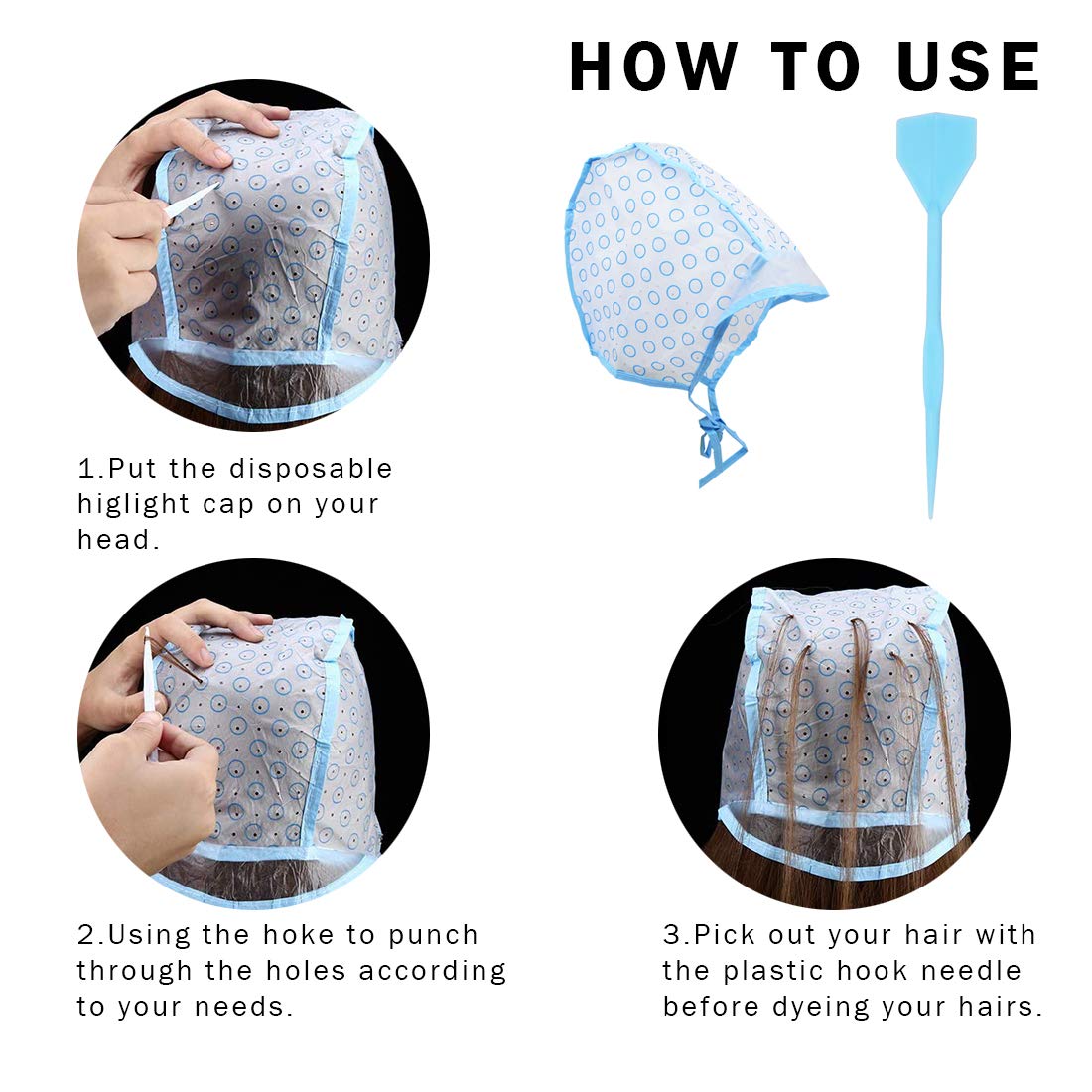 HOW TO USE

1.Put the disposable higlight cap on your head.

2.Using the hoke to punch through the holes according to your needs.

3.Pick out your hair with the plastic hook needle before dyeing your hairs.