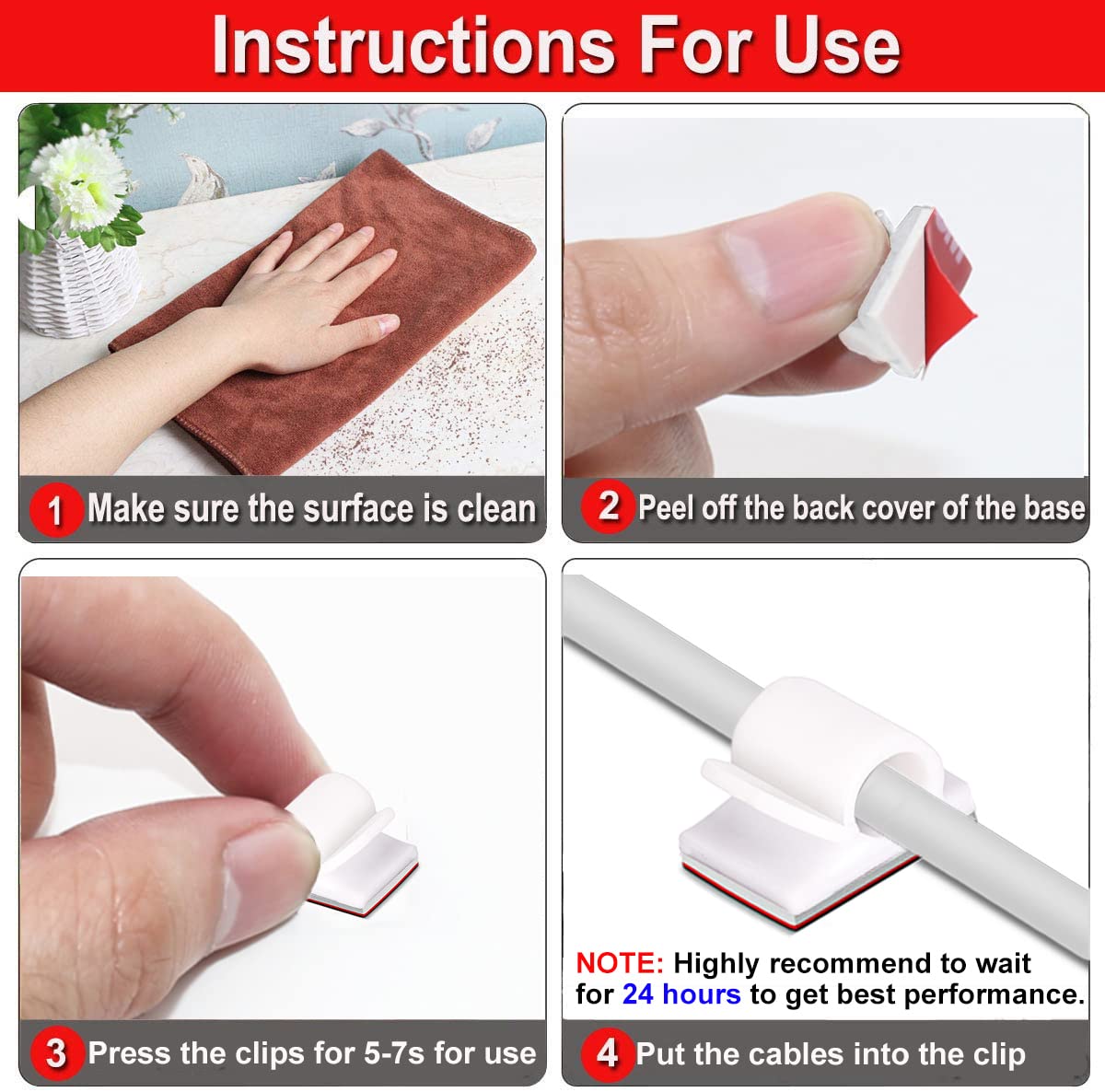 Instructions For Use

1 Make sure the surface is clean

2 Peel off the back cover of the base

3 Press the clips for 5-7s for use

NOTE: Highly recommend to wait for 24 hours to get best performance.

4 Put the cables into the clip