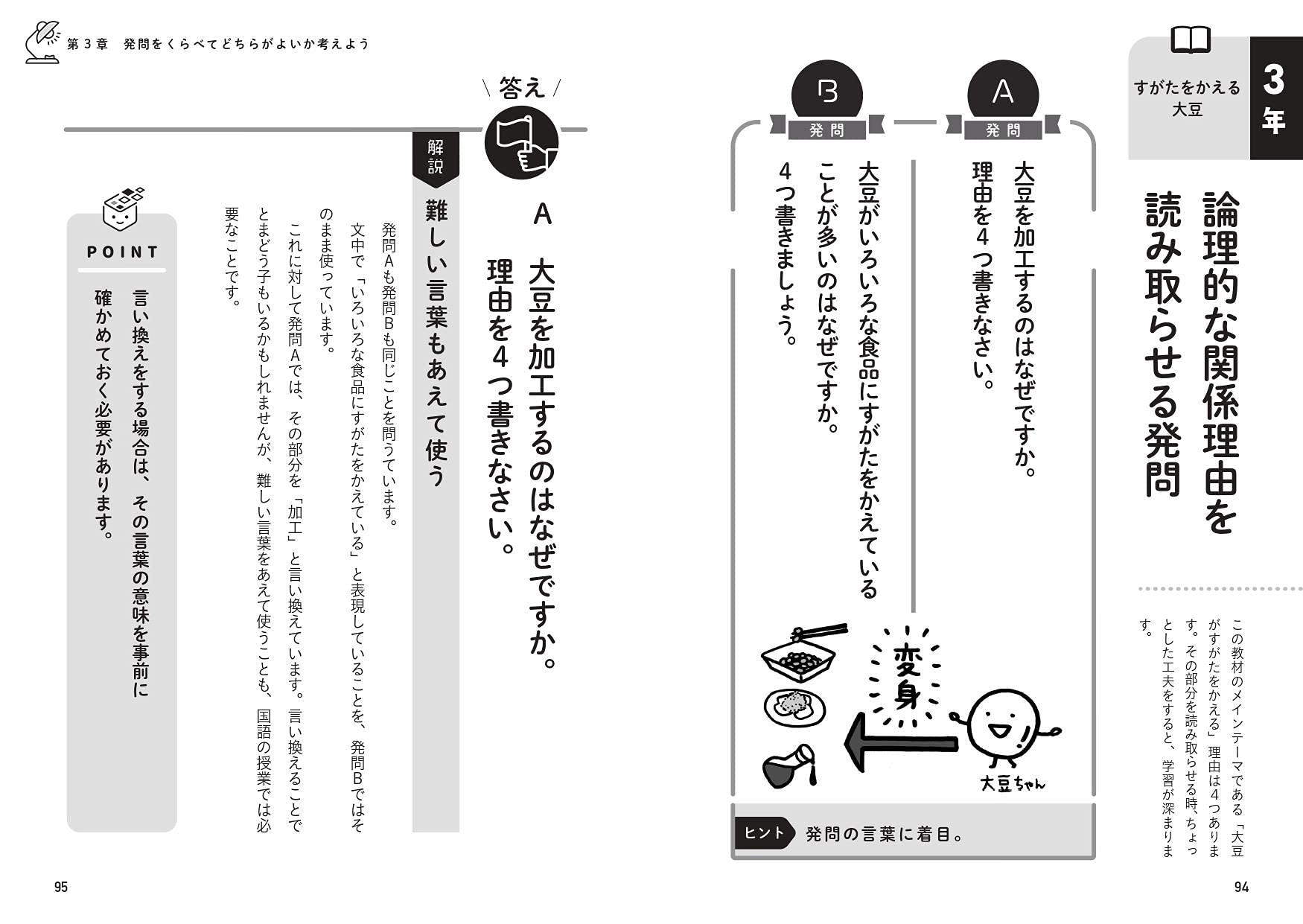 3年

すがたをかえる大豆

論理的な関係理由を読み取らせる発問

この教材のメインテーマである「大豆がすがたをかえる」理由は4つあります。その部分を読み取らせる時、ちょっとした工夫をすると、学習が深まります。

A
発問
大豆を加工するのはなぜですか。理由を4つ書きなさい。

B
発問
大豆がいろいろな食品にすがたをかえていることが多いのはなぜですか。4つ書きましょう。

変身

大豆ちゃん

ヒント　発問の言葉に着目。

94

第3章　発問をくらべてどちらがよいか考えよう

答え

A　大豆を加工するのはなぜですか。理由を4つ書きなさい。

解説
難しい言葉もあえて使う

発問Aも発問Bも同じことを問うています。

文中で「いろいろな食品にすがたをかえている」と表現していることを、発問Bではそのまま使っています。

これに対して発問Aでは、その部分を「加工」と言い換えています。言い換えることでとまどう子もいるかもしれませんが、難しい言葉をあえて使うことも、国語の授業では必要なことです。

POINT
言い換えをする場合は、その言葉の意味を事前に確かめておく必要があります。

95