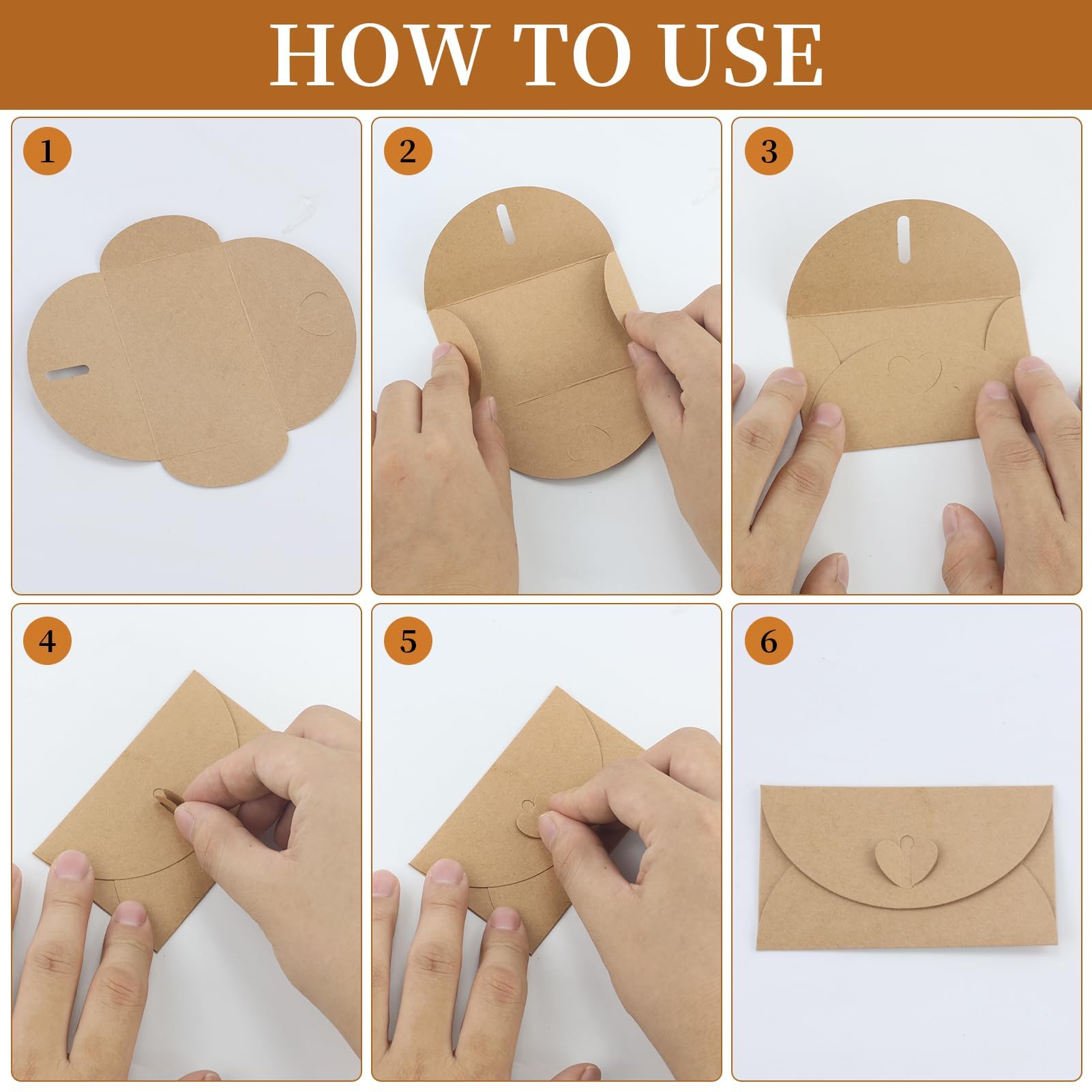 HOW TO USE

1

2

3

4

5

6