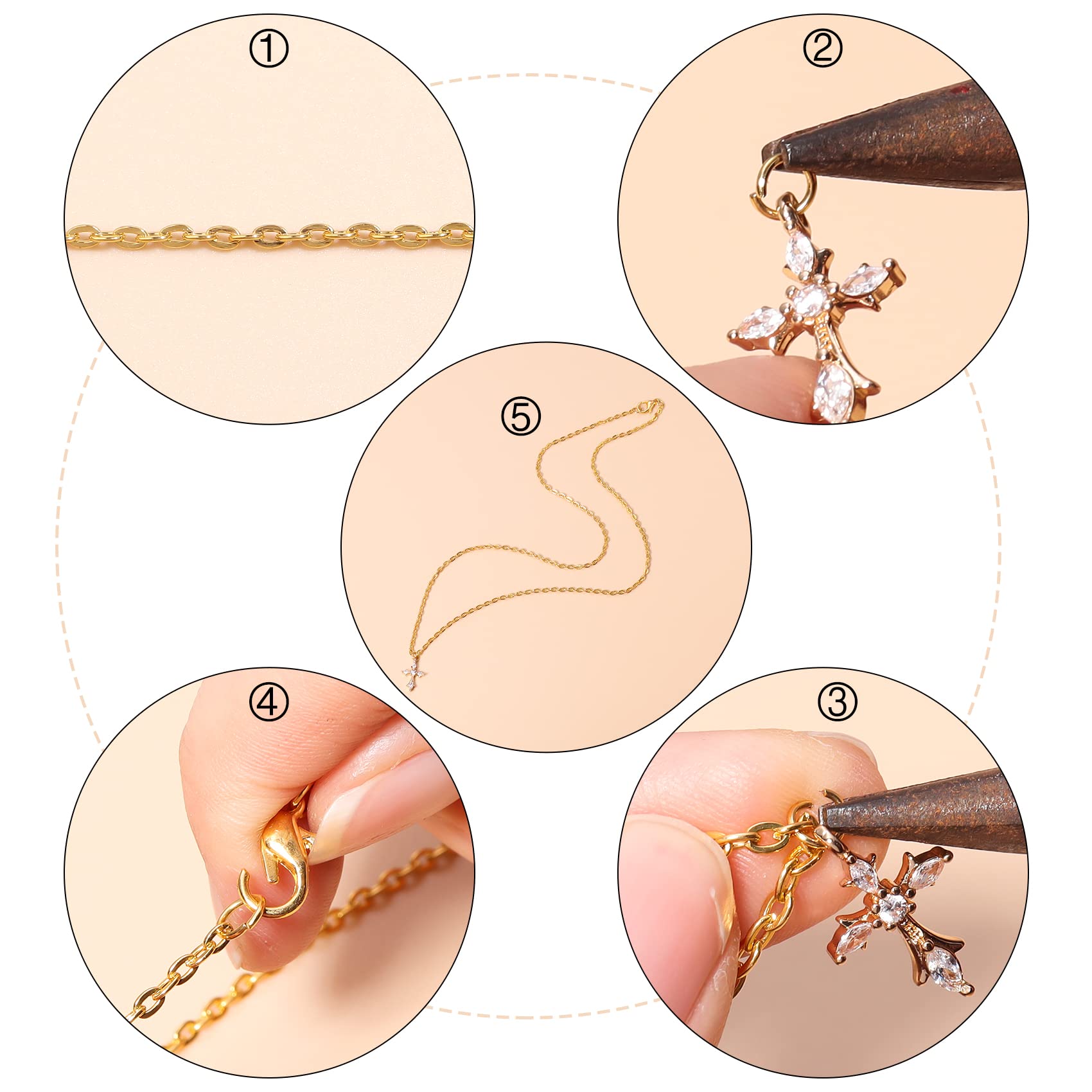 ①

②

⑤

④

③