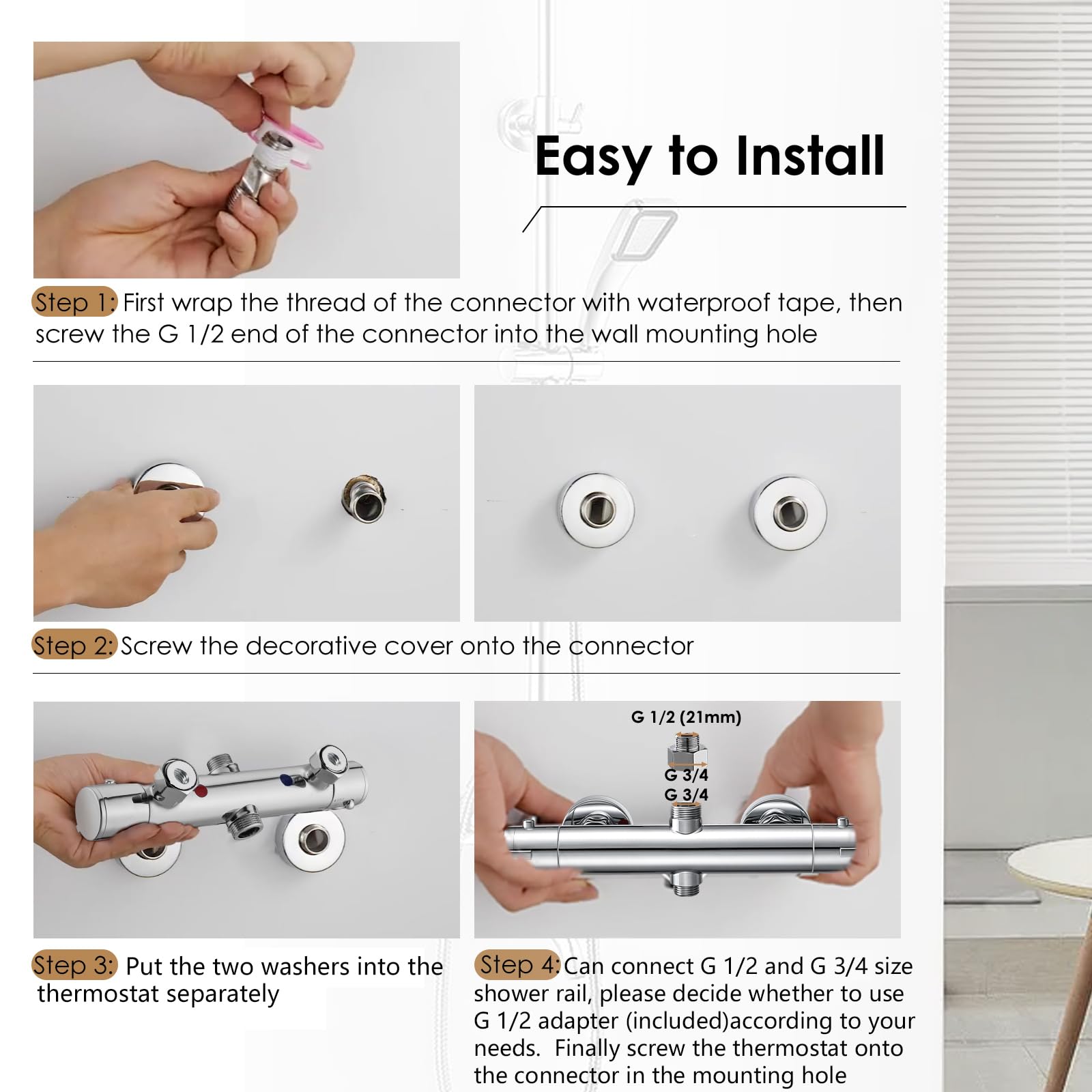 Easy to Install

Step 1: First wrap the thread of the connector with waterproof tape, then screw the G 1/2 end of the connector into the wall mounting hole

Step 2: Screw the decorative cover onto the connector

G 1/2 (21mm)
G 3/4
G 3/4

Step 3: Put the two washers into the thermostat separately

Step 4: Can connect G 1/2 and G 3/4 size shower rail, please decide whether to use G 1/2 adapter (included)according to your needs. Finally screw the thermostat onto the connector in the mounting hole