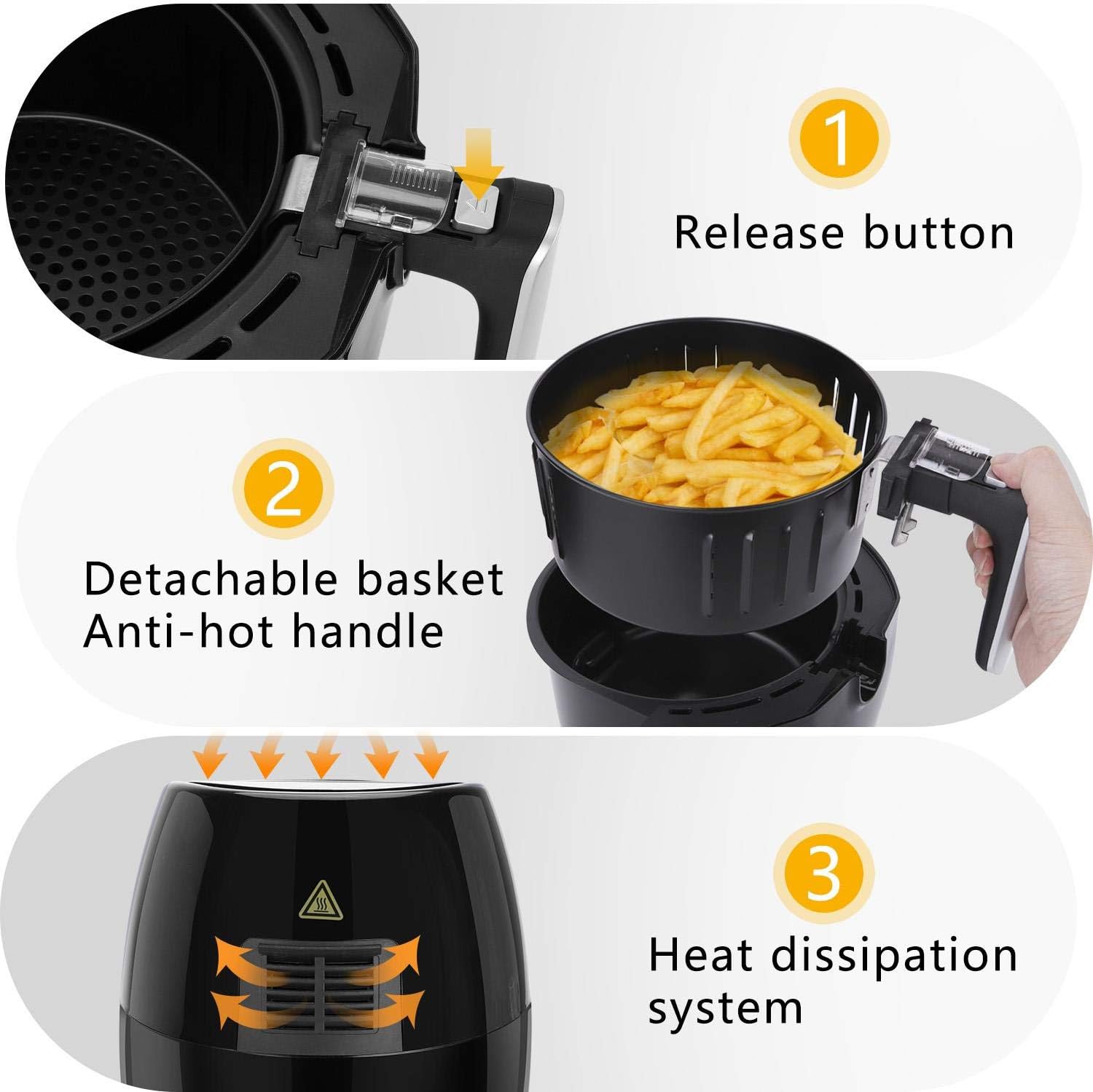 1

Release button

2

Detachable basket
Anti-hot handle

3

Heat dissipation system