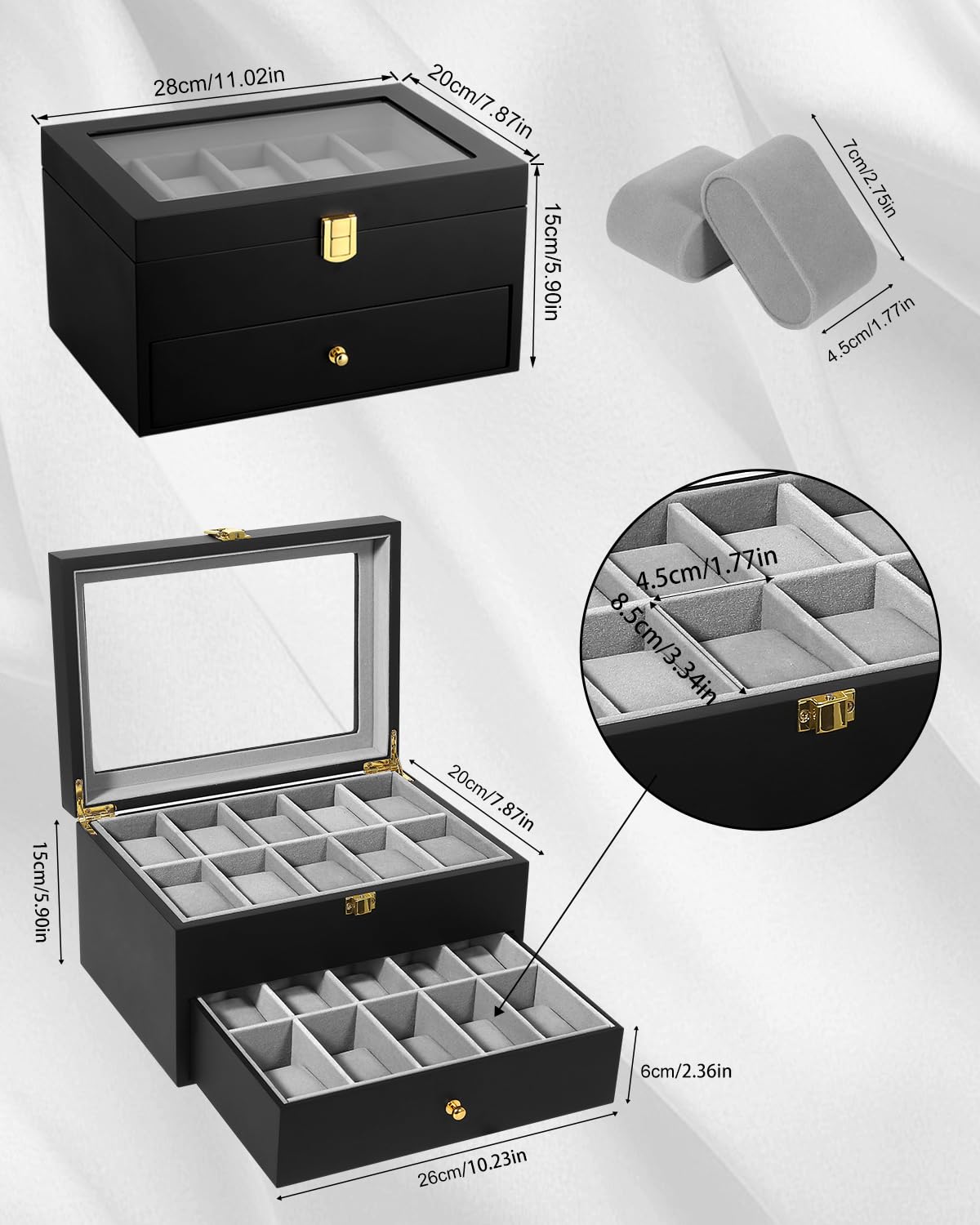 28cm/11.02in

20cm/7.87in

15cm/5.90in

7cm/2.75in

4.5cm/1.77in

4.5cm/1.77in

8.5cm/3.34in

20cm/7.87in

15cm/5.90in

6cm/2.36in

26cm/10.23in