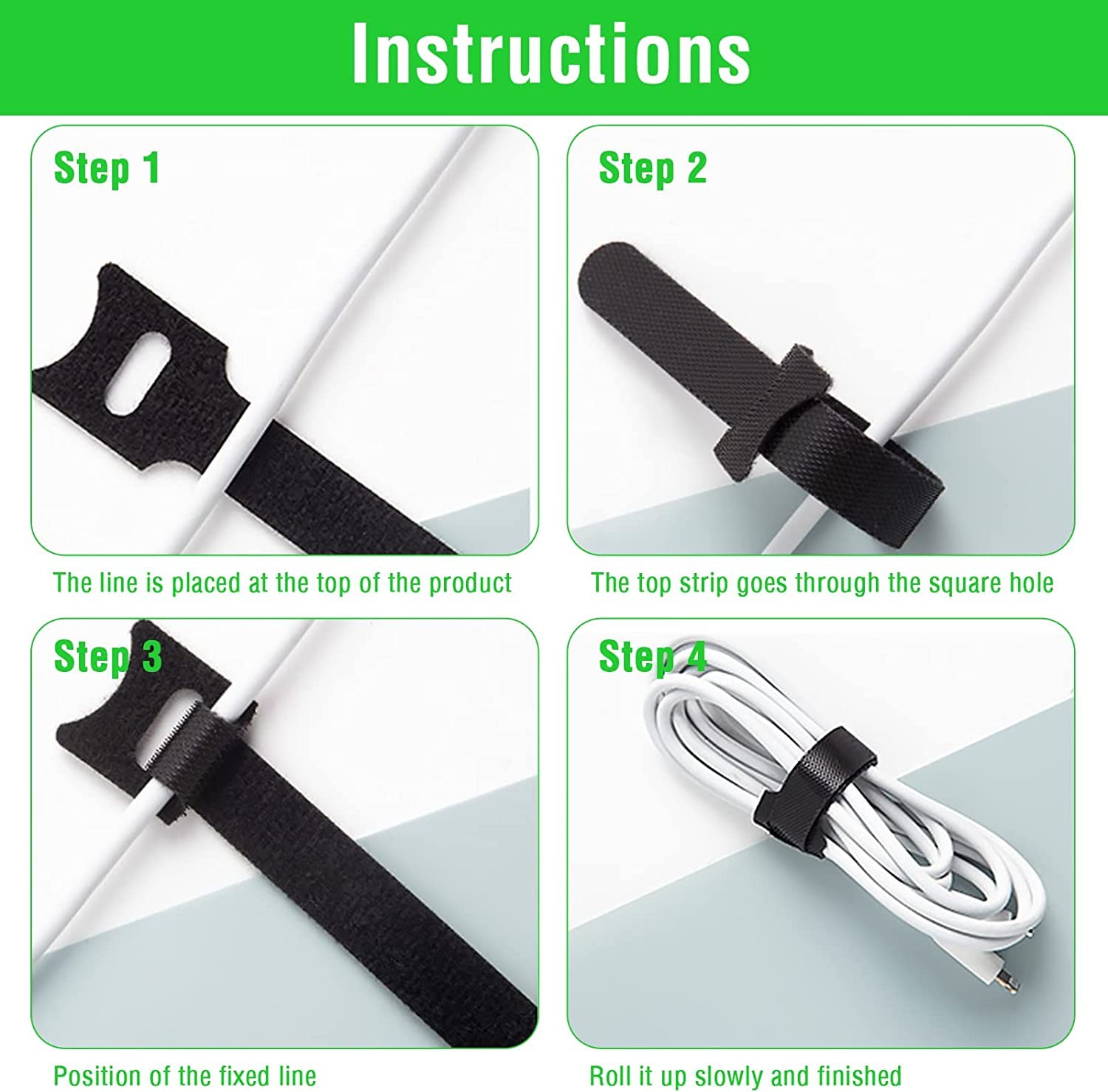 Instructions

Step 1

The line is placed at the top of the product

Step 2

The top strip goes through the square hole

Step 3

Position of the fixed line

Step 4

Roll it up slowly and finished