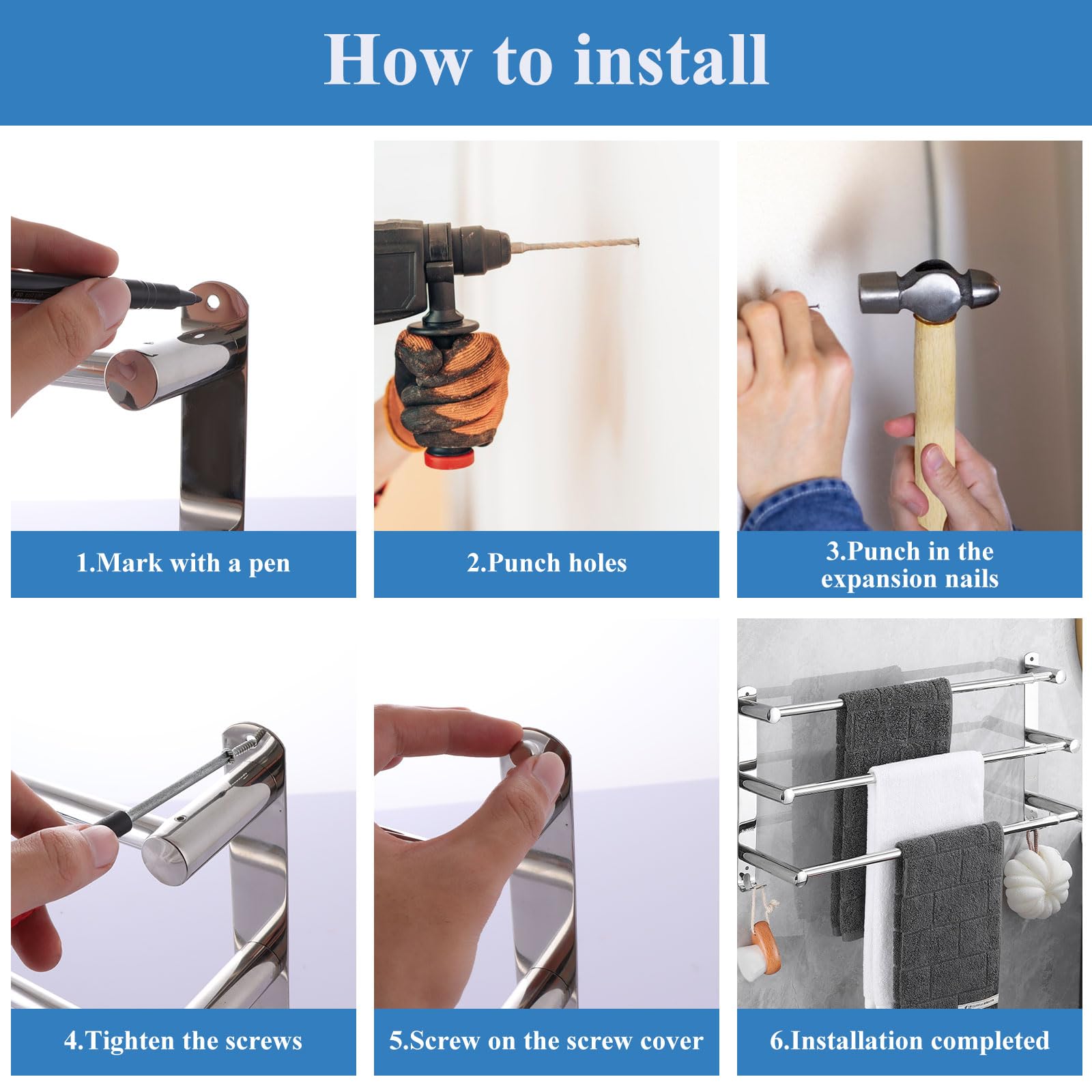 How to install

1.Mark with a pen

2.Punch holes

3.Punch in the expansion nails

4.Tighten the screws

5.Screw on the screw cover

6.Installation completed