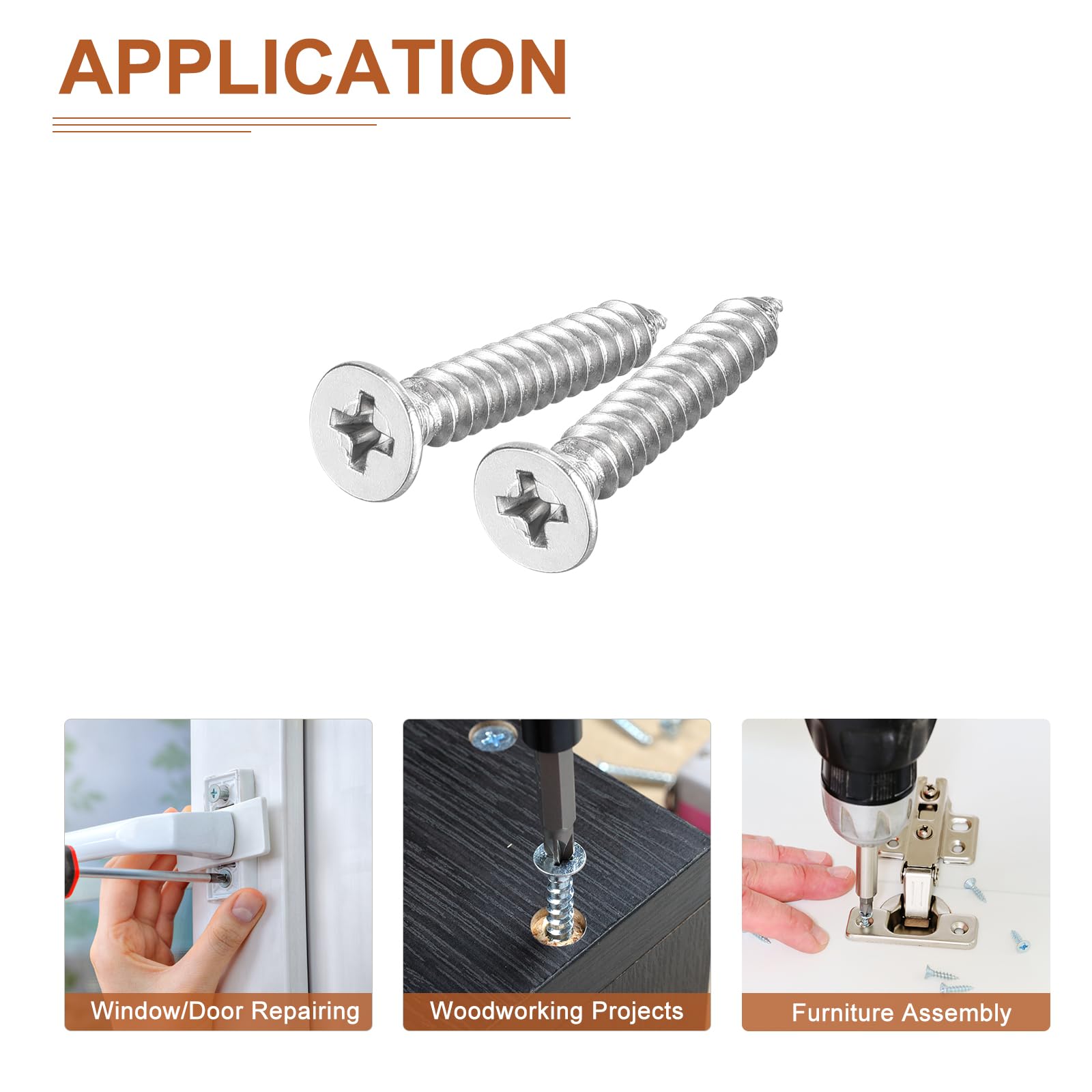 APPLICATION

Window/Door Repairing

Woodworking Projects

Furniture Assembly