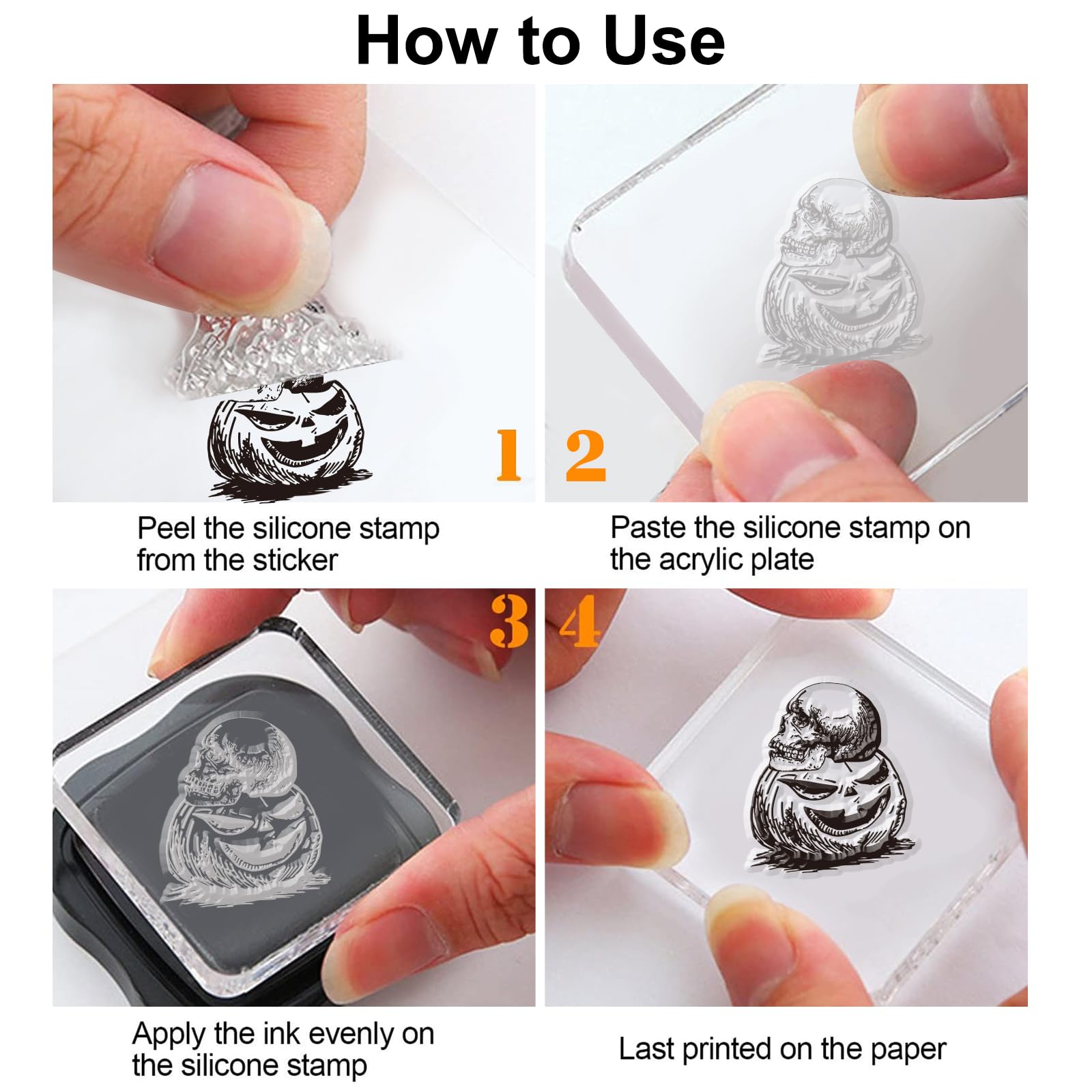 How to Use

1

Peel the silicone stamp from the sticker

2

Paste the silicone stamp on the acrylic plate

3

Apply the ink evenly on the silicone stamp

4

Last printed on the paper