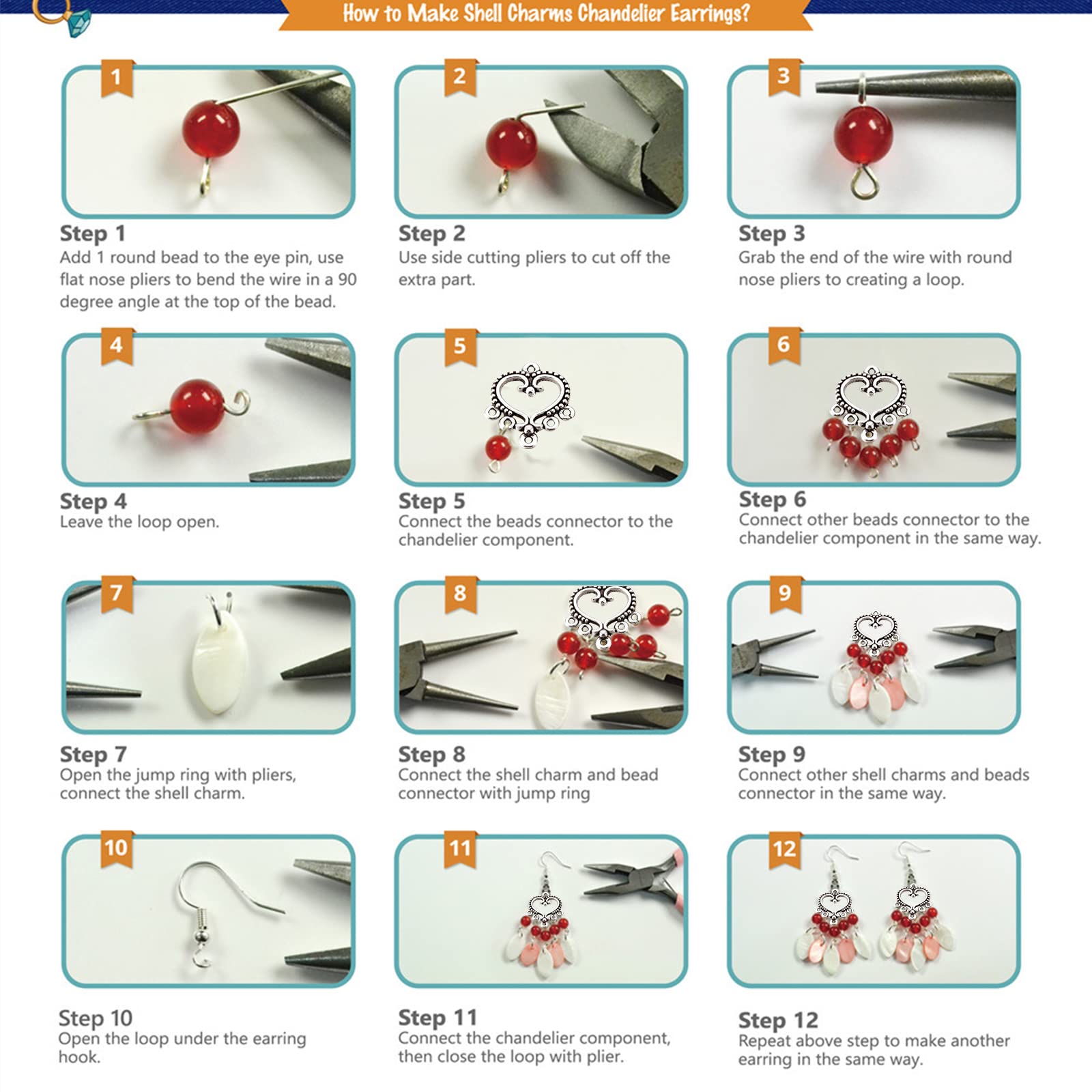 How to Make Shell Charms Chandelier Earrings?

1

Step 1
Add 1 round bead to the eye pin, use flat nose pliers to bend the wire in a 90 degree angle at the top of the bead.

2

Step 2
Use side cutting pliers to cut off the extra part.

3

Step 3
Grab the end of the wire with round nose pliers to creating a loop.

4

Step 4
Leave the loop open.

5

Step 5
Connect the beads connector to the chandelier component.

6

Step 6
Connect other beads connector to the chandelier component in the same way.

7

Step 7
Open the jump ring with pliers, connect the shell charm.

8

Step 8
Connect the shell charm and bead connector with jump ring

9

Step 9
Connect other shell charms and beads connector in the same way.

10

Step 10
Open the loop under the earring hook.

11

Step 11
Connect the chandelier component, then close the loop with plier.

12

Step 12
Repeat above step to make another earring in the same way.