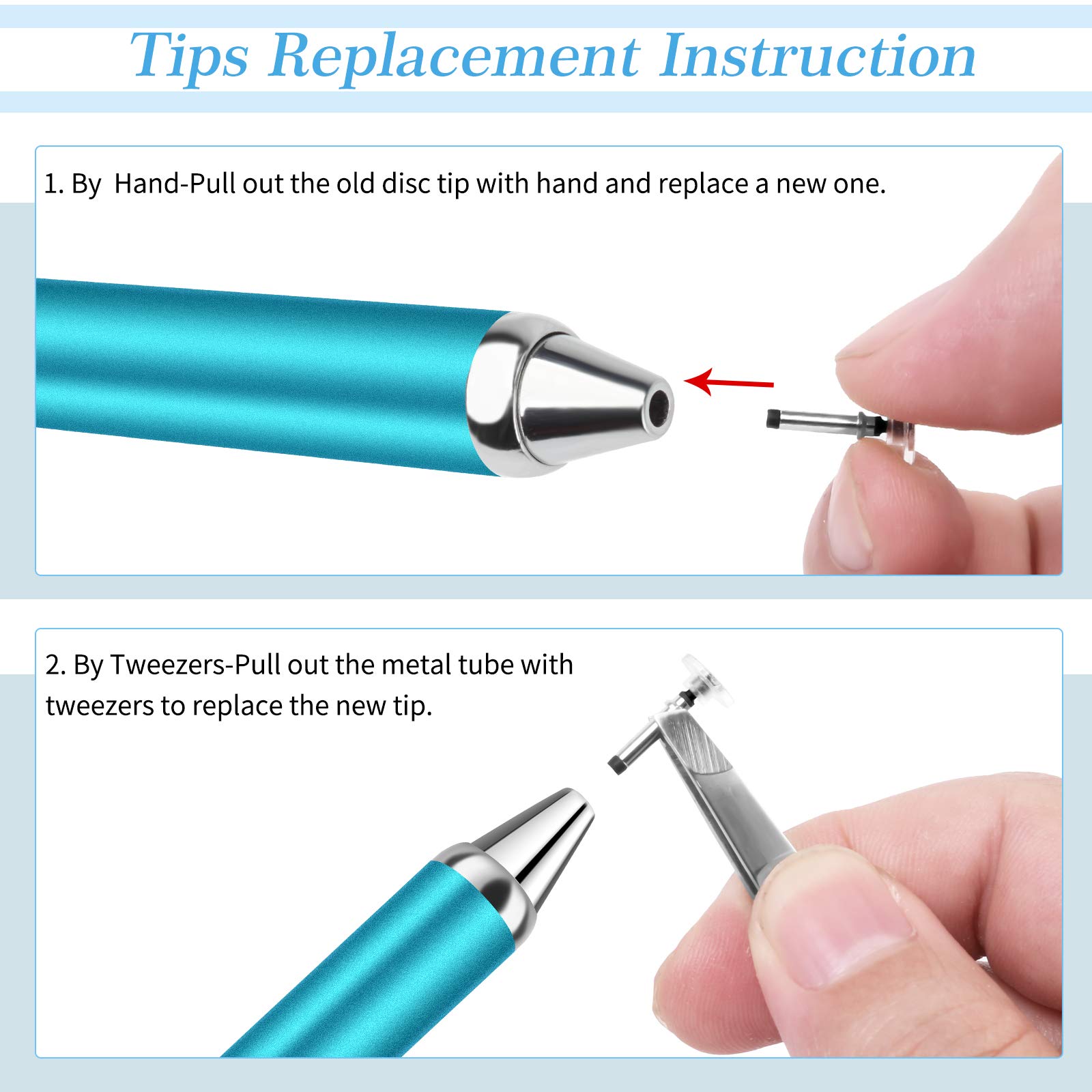 Tips Replacement Instruction

1. By Hand-Pull out the old disc tip with hand and replace a new one.

2. By Tweezers-Pull out the metal tube with tweezers to replace the new tip.