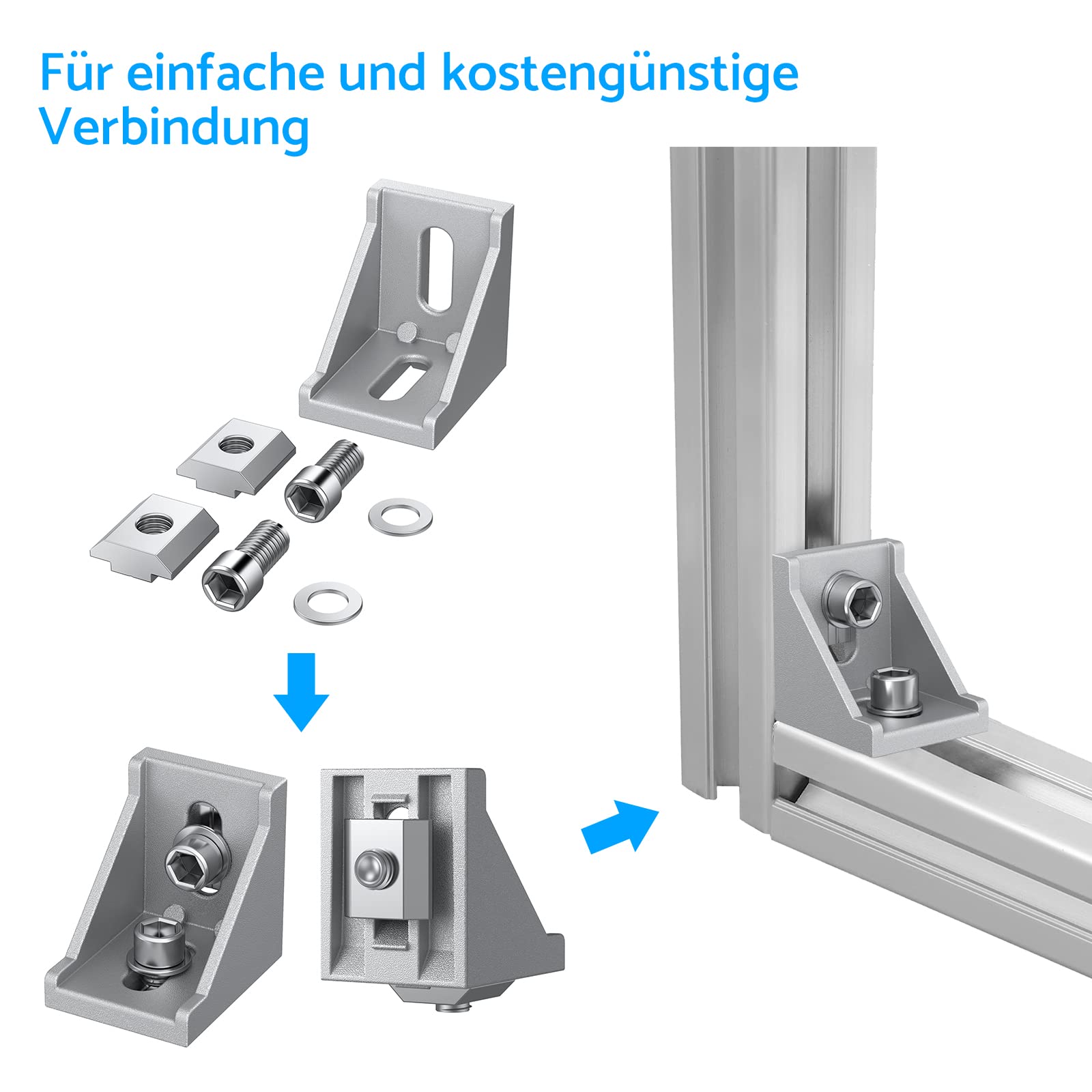 Für einfache und kostengünstige Verbindung