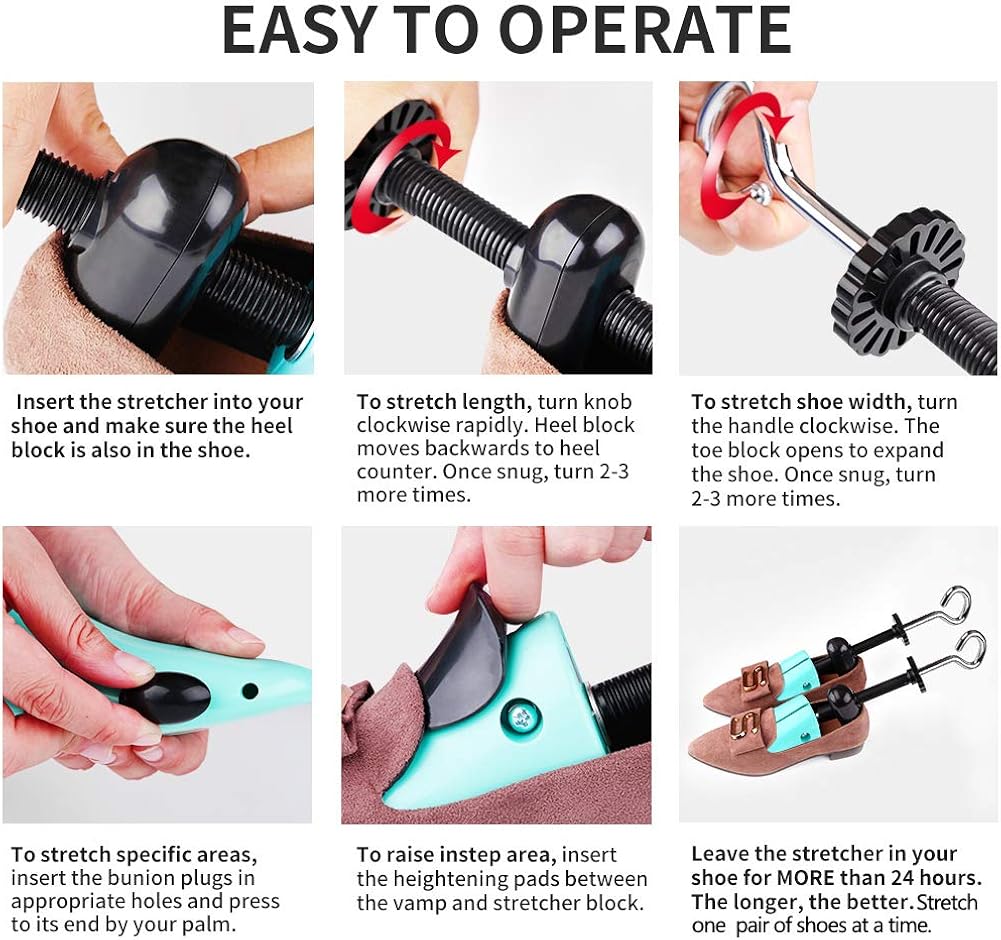 EASY TO OPERATE

Insert the stretcher into your shoe and make sure the heel block is also in the shoe.

To stretch length, turn knob clockwise rapidly. Heel block moves backwards to heel counter. Once snug, turn 2-3 more times.

To stretch shoe width, turn the handle clockwise. The toe block opens to expand the shoe. Once snug, turn 2-3 more times.

To stretch specific areas, insert the bunion plugs in appropriate holes and press to its end by your palm.

To raise instep area, insert the heightening pads between the vamp and stretcher block.

Leave the stretcher in your shoe for MORE than 24 hours. The longer, the better. Stretch one pair of shoes at a time.