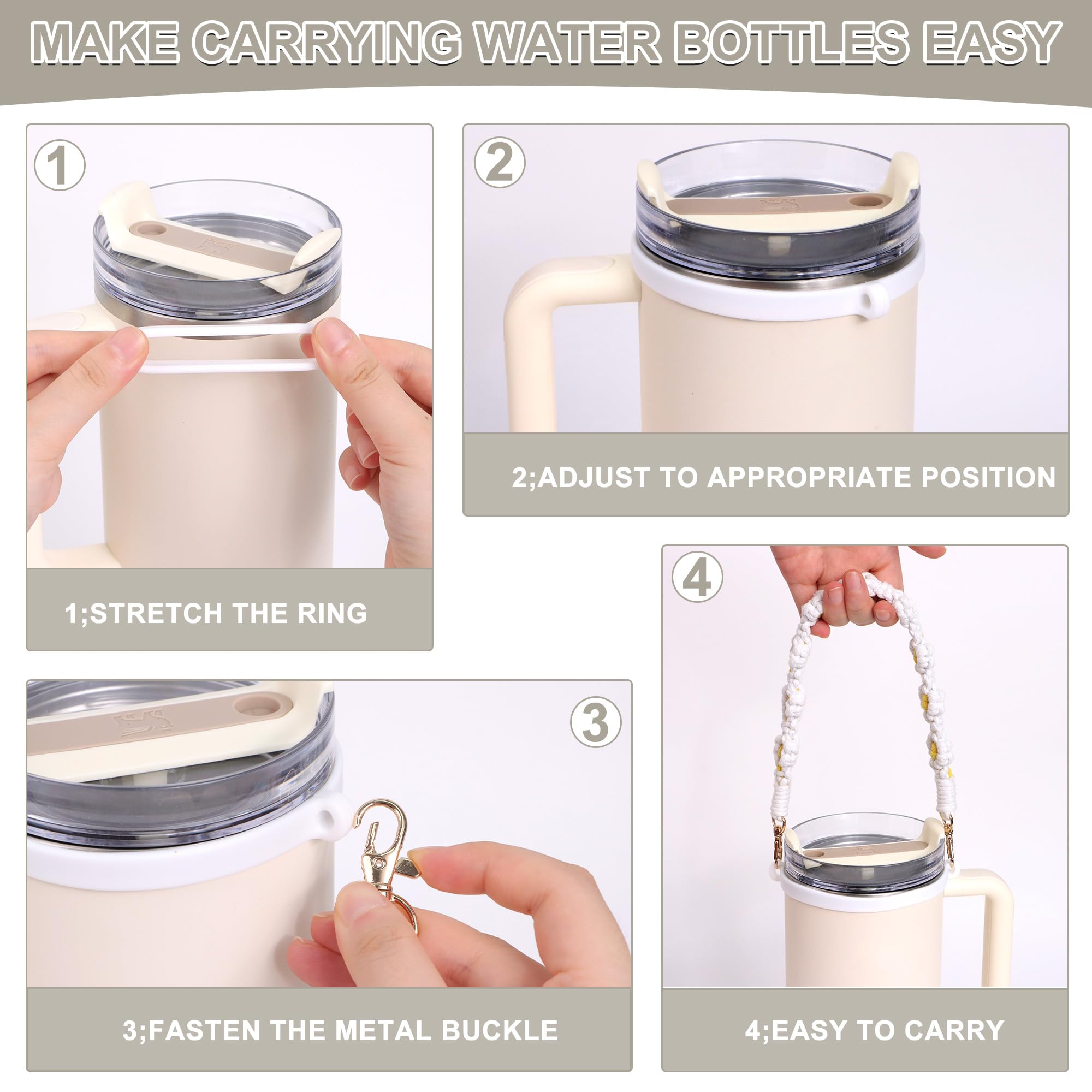 MAKE CARRYING WATER BOTTLES EASY

1

1;STRETCH THE RING

2

2;ADJUST TO APPROPRIATE POSITION

3

3;FASTEN THE METAL BUCKLE

4

4;EASY TO CARRY