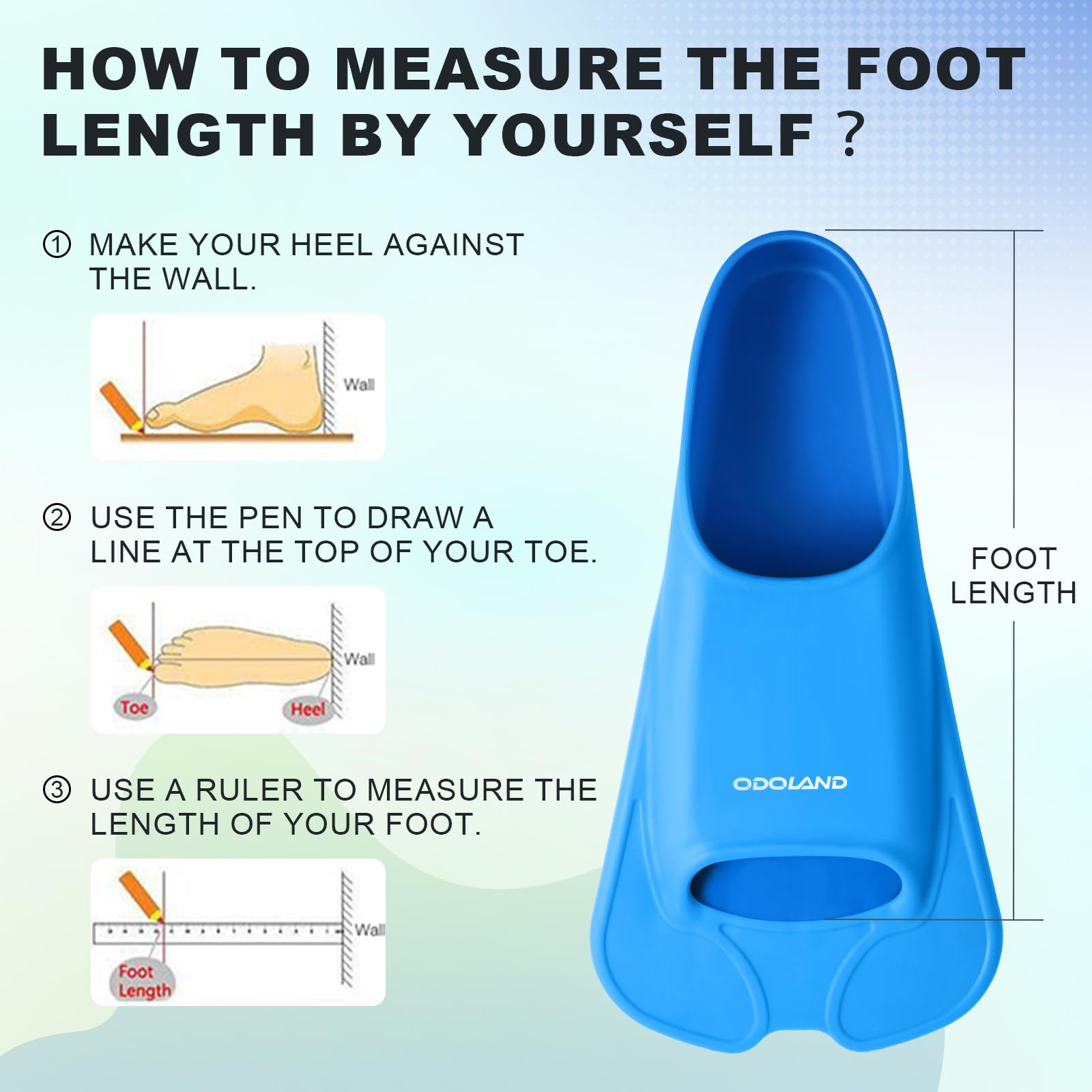 HOW TO MEASURE THE FOOT LENGTH BY YOURSELF ?

① MAKE YOUR HEEL AGAINST THE WALL.

Wall

② USE THE PEN TO DRAW A LINE AT THE TOP OF YOUR TOE.

Wall

Toe

Heel

③ USE A RULER TO MEASURE THE LENGTH OF YOUR FOOT.

Wall

Foot Length

ODOLAND

FOOT LENGTH