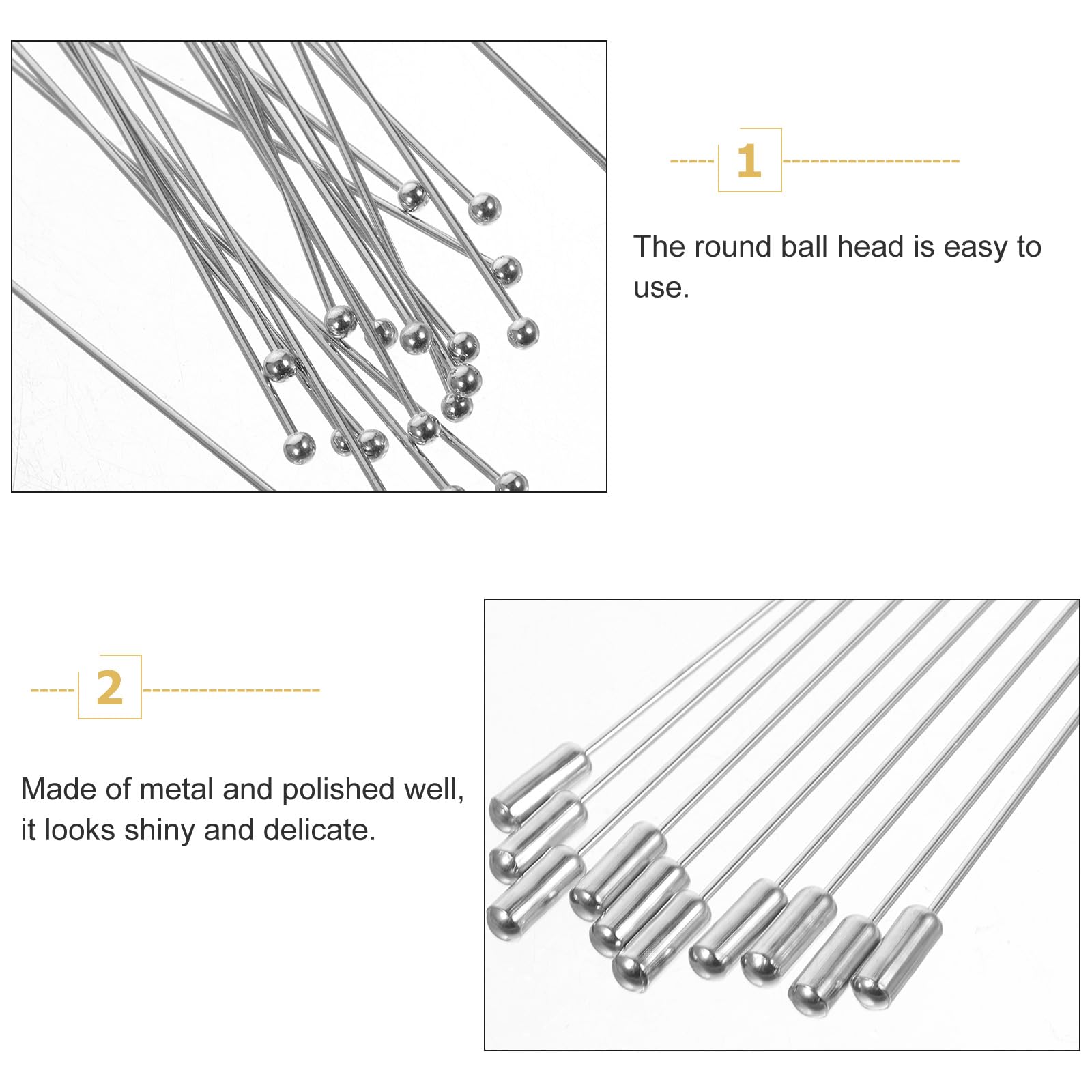 1

The round ball head is easy to use.

2

Made of metal and polished well, it looks shiny and delicate.