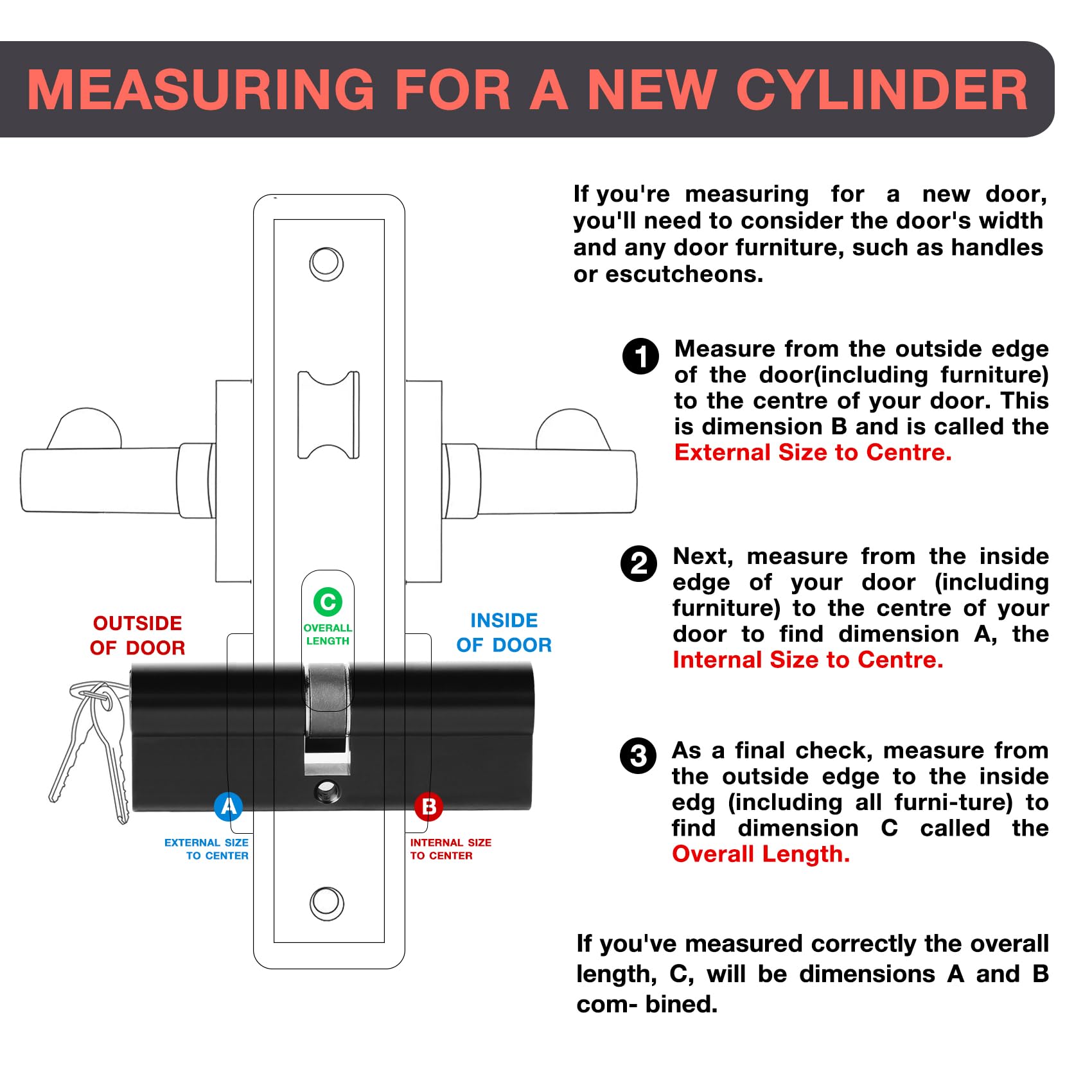 MEASURING FOR A NEW CYLINDER

OUTSIDE OF DOOR

C OVERALL LENGTH

INSIDE OF DOOR

A EXTERNAL SIZE TO CENTER

B INTERNAL SIZE TO CENTER

If you're measuring for a new door, you'll need to consider the door's width and any door furniture, such as handles or escutcheons.

1 Measure from the outside edge of the door(including furniture) to the centre of your door. This is dimension B and is called the External Size to Centre.

2 Next, measure from the inside edge of your door (including furniture) to the centre of your door to find dimension A, the Internal Size to Centre.

3 As a final check, measure from the outside edge to the inside edg (including all furni-ture) to find dimension C called the Overall Length.

If you've measured correctly the overall length, C, will be dimensions A and B com- bined.