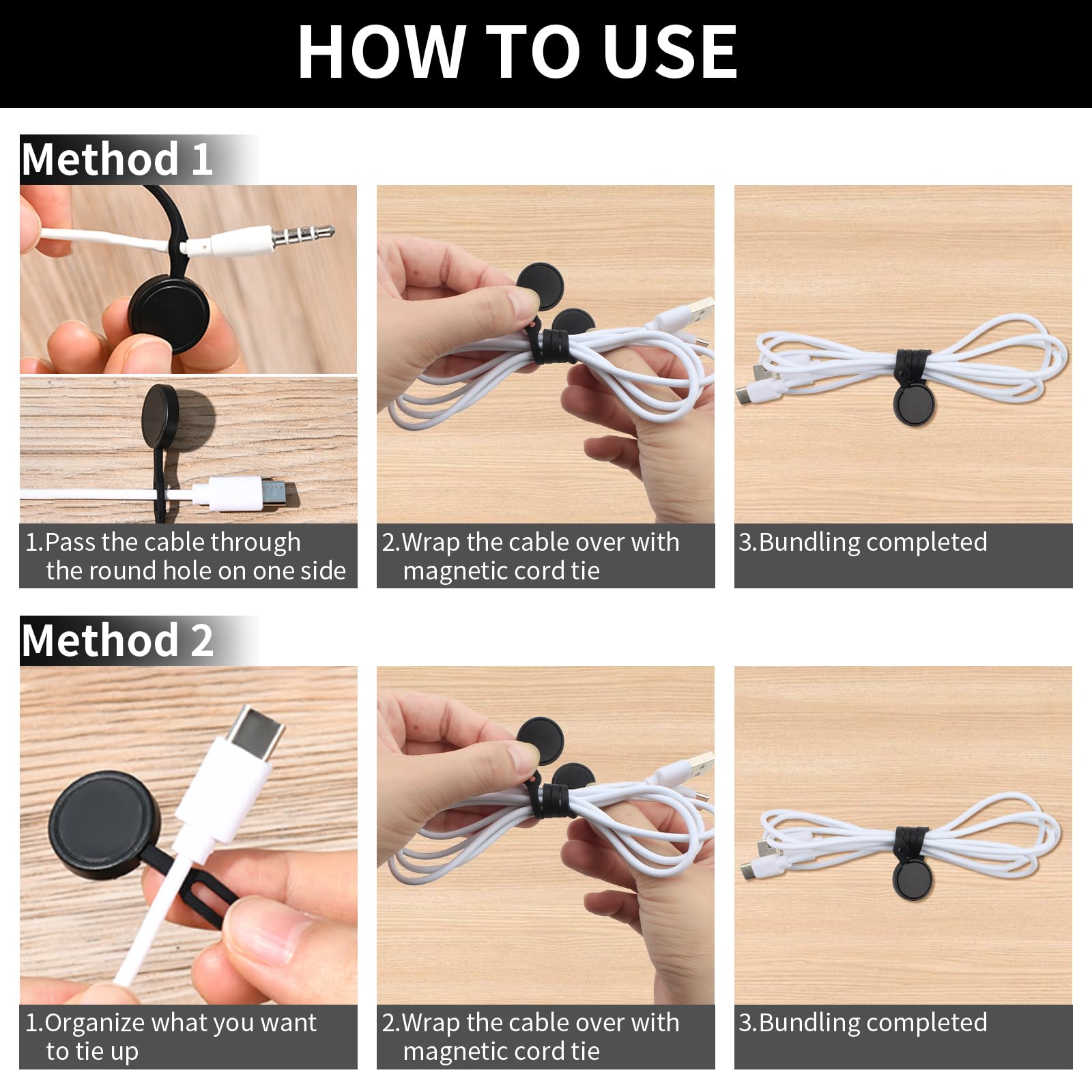 HOW TO USE

Method 1

1.Pass the cable through the round hole on one side

2.Wrap the cable over with magnetic cord tie

3.Bundling completed

Method 2

1.Organize what you want to tie up

2.Wrap the cable over with magnetic cord tie

3.Bundling completed