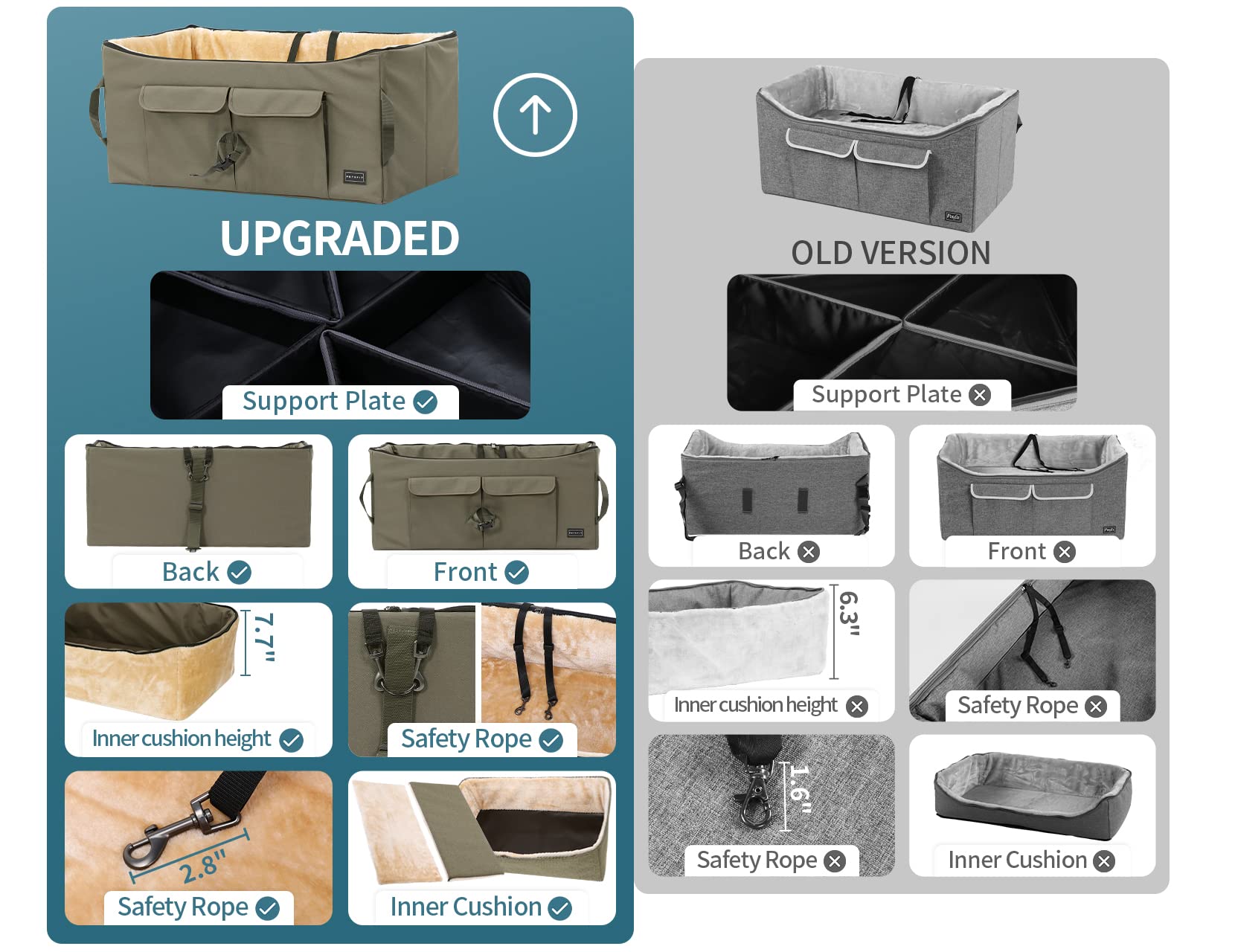 UPGRADED

Support Plate

Back

Front

7.7"

Inner cushion height

Safety Rope

2.8"

Safety Rope

Inner Cushion

OLD VERSION

Support Plate

Back

Front

6.3"

Inner cushion height

Safety Rope

1.6"

Safety Rope

Inner Cushion