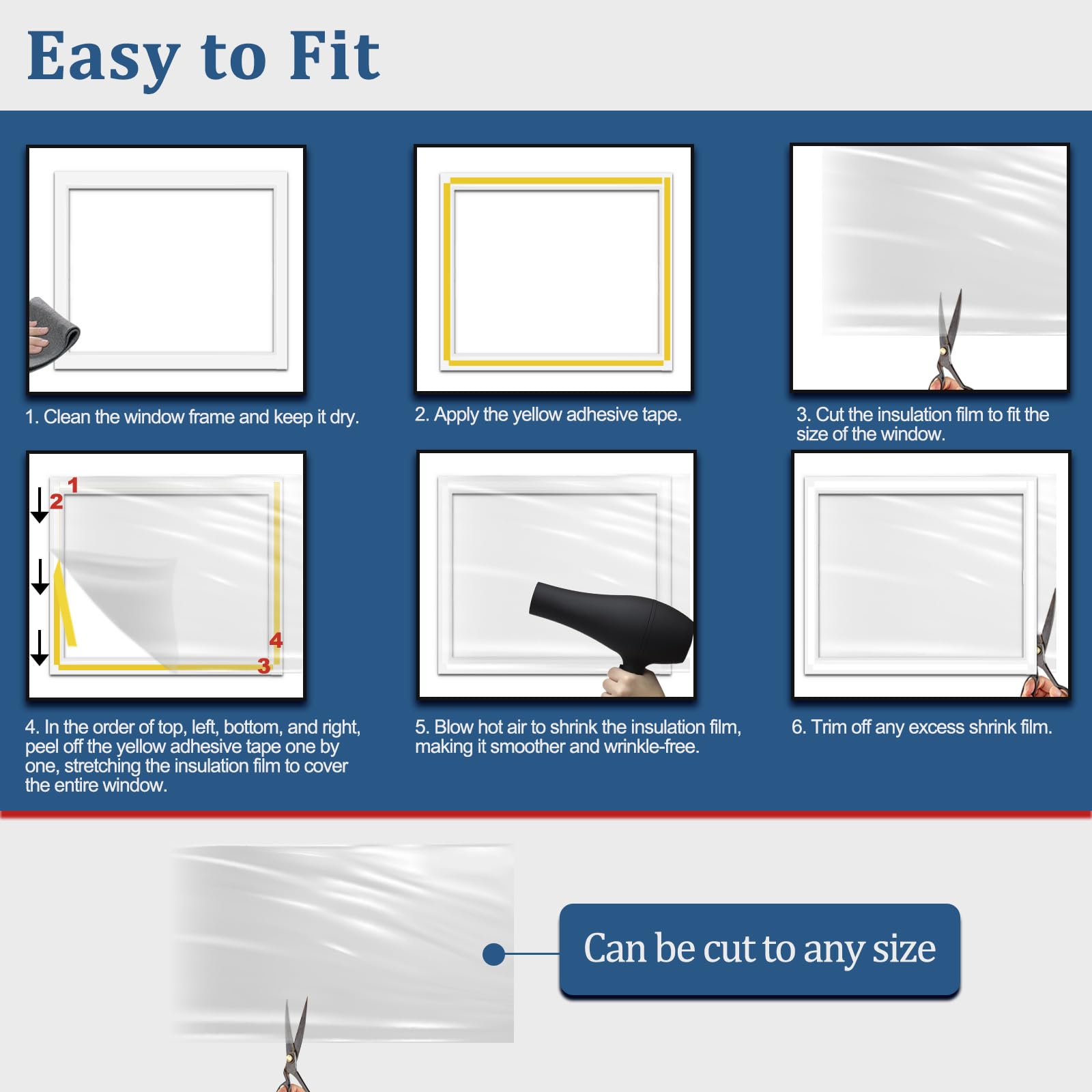 Easy to Fit

1. Clean the window frame and keep it dry.

2. Apply the yellow adhesive tape.

3. Cut the insulation film to fit the size of the window.

1
2
4
3

4. In the order of top, left, bottom, and right, peel off the yellow adhesive tape one by one, stretching the insulation film to cover the entire window.

5. Blow hot air to shrink the insulation film, making it smoother and wrinkle-free.

6. Trim off any excess shrink film.

Can be cut to any size