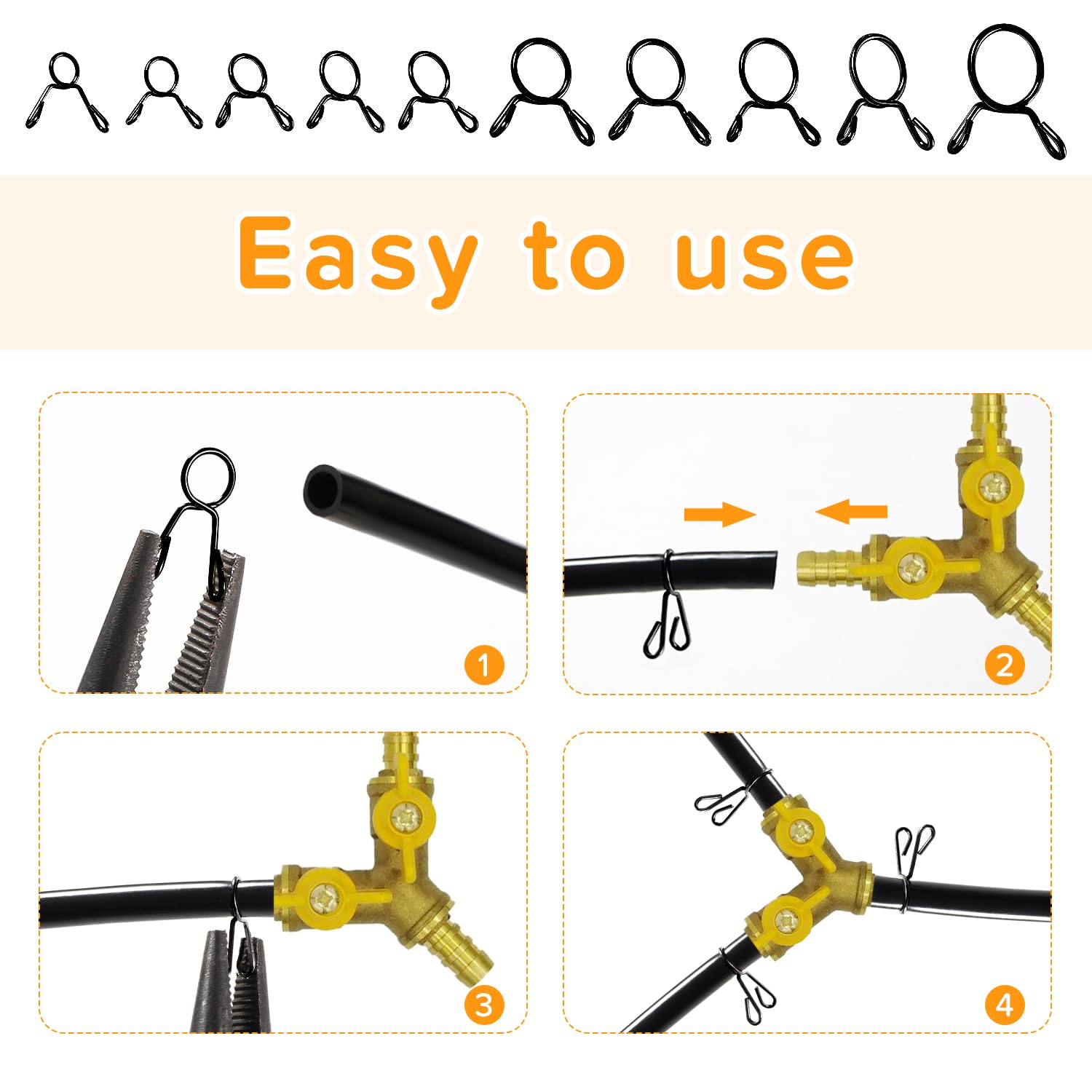 Easy to use

1

2

3

4