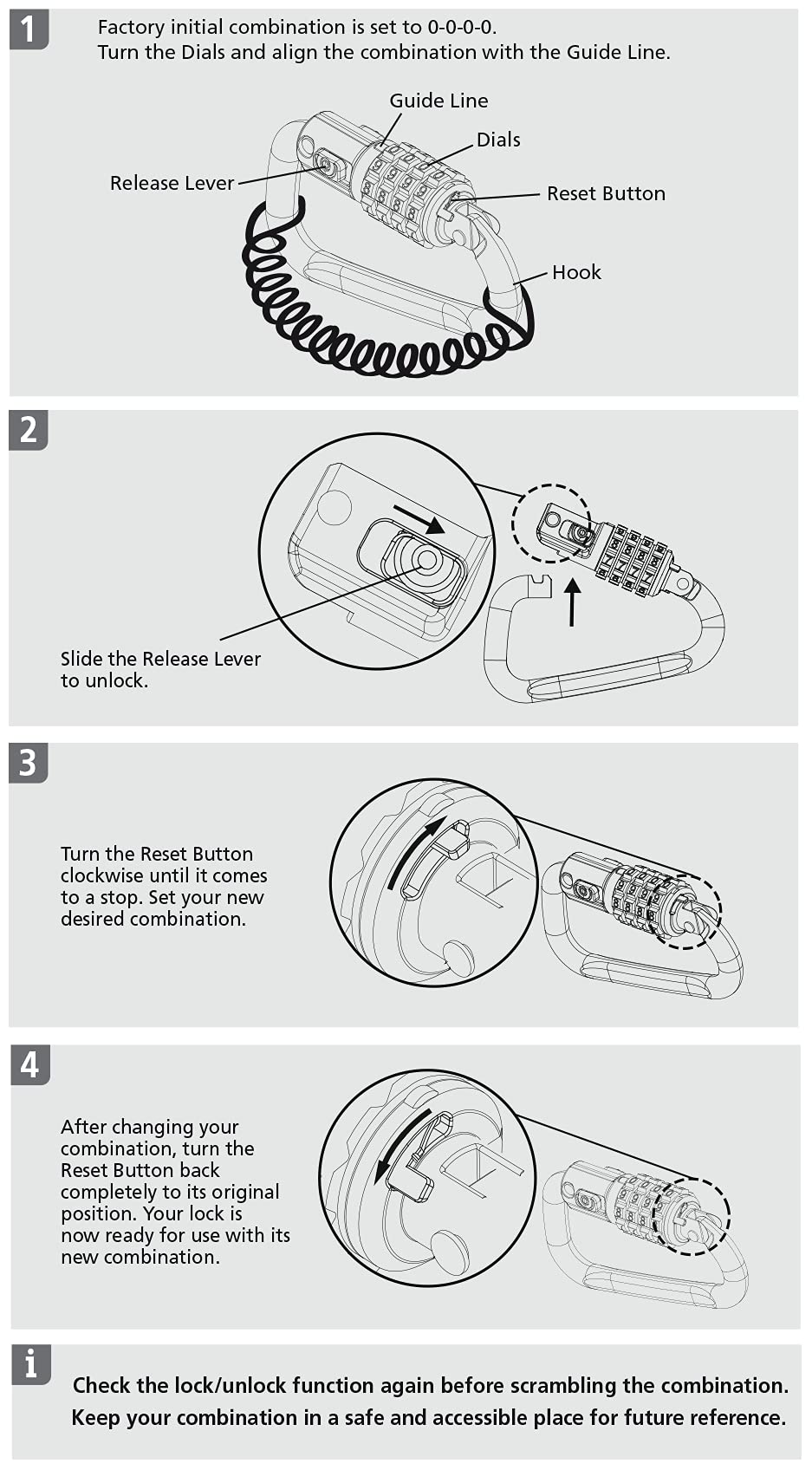 1

Factory initial combination is set to 0-0-0-0.
Turn the Dials and align the combination with the Guide Line.

Guide Line
Dials
Release Lever
Reset Button
Hook

2

Slide the Release Lever to unlock.

3

Turn the Reset Button clockwise until it comes to a stop. Set your new desired combination.

4

After changing your combination, turn the Reset Button back completely to its original position. Your lock is now ready for use with its new combination.

i

Check the lock/unlock function again before scrambling the combination.
Keep your combination in a safe and accessible place for future reference.