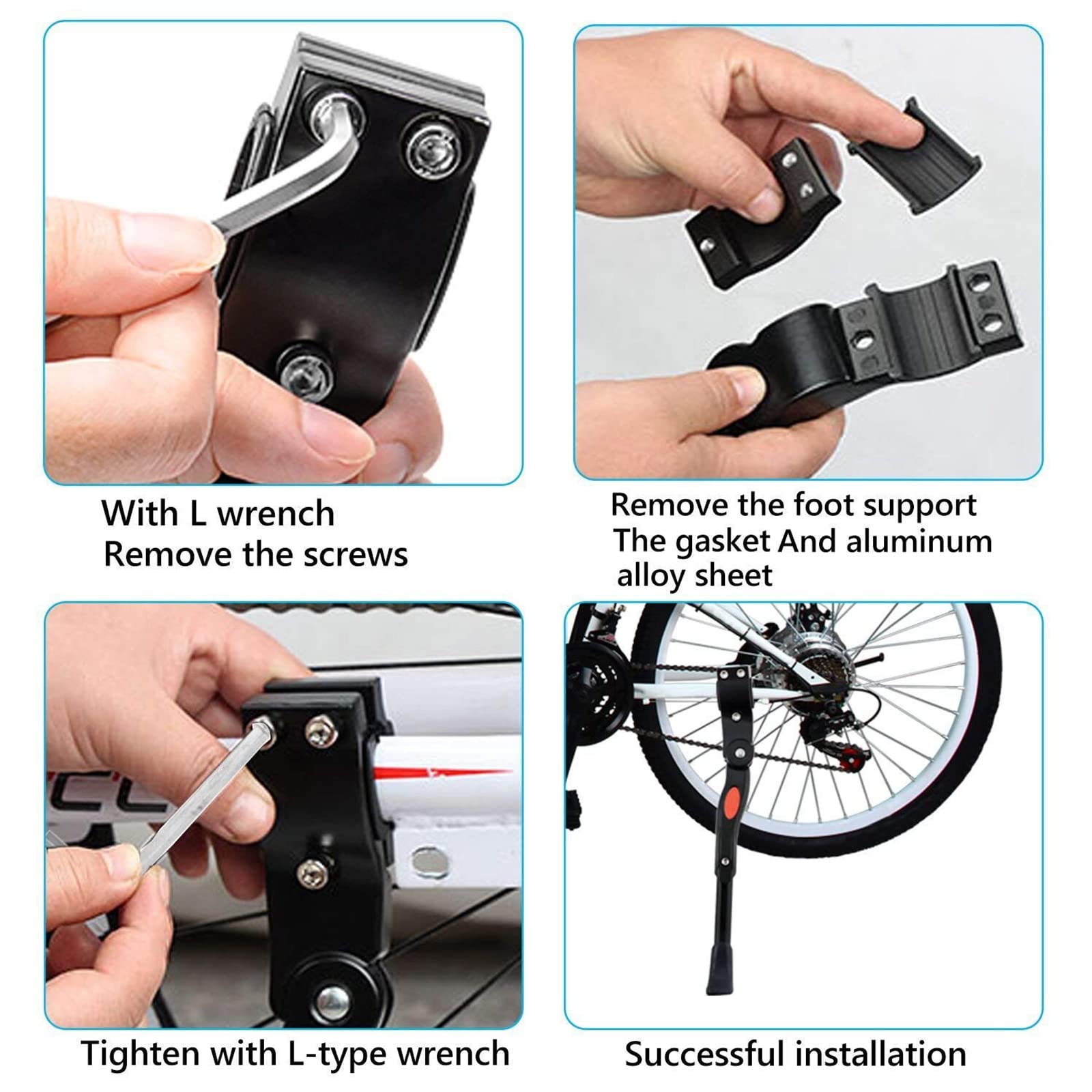 With L wrench
Remove the screws

Remove the foot support
The gasket And aluminum
alloy sheet

Tighten with L-type wrench

Successful installation