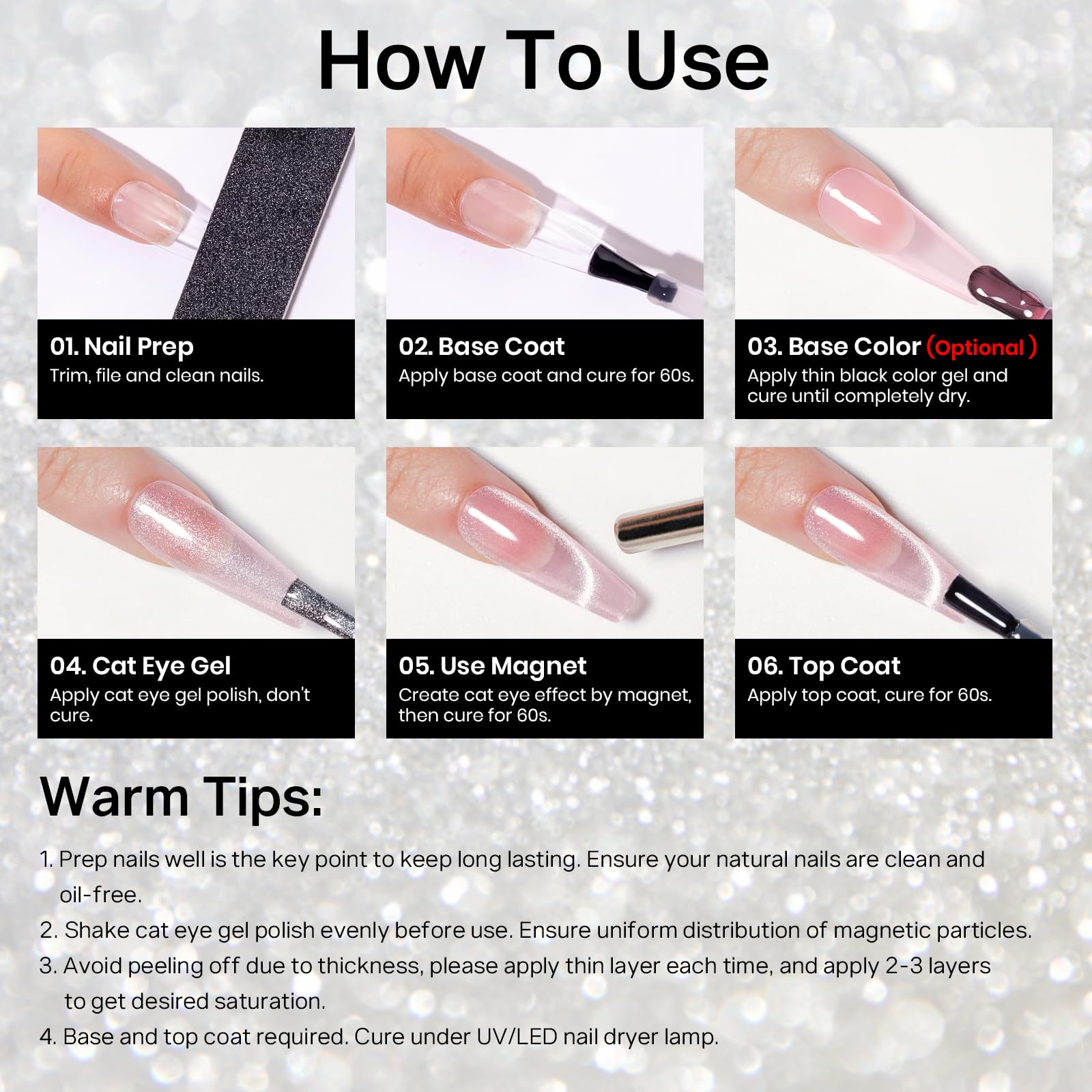 How To Use

01. Nail Prep
Trim, file and clean nails.

02. Base Coat
Apply base coat and cure for 60s.

03. Base Color (Optional)
Apply thin black color gel and cure until completely dry.

04. Cat Eye Gel
Apply cat eye gel polish, don't cure.

05. Use Magnet
Create cat eye effect by magnet, then cure for 60s.

06. Top Coat
Apply top coat, cure for 60s.

Warm Tips:

1. Prep nails well is the key point to keep long lasting. Ensure your natural nails are clean and oil-free.
2. Shake cat eye gel polish evenly before use. Ensure uniform distribution of magnetic particles.
3. Avoid peeling off due to thickness, please apply thin layer each time, and apply 2-3 layers to get desired saturation.
4. Base and top coat required. Cure under UV/LED nail dryer lamp.