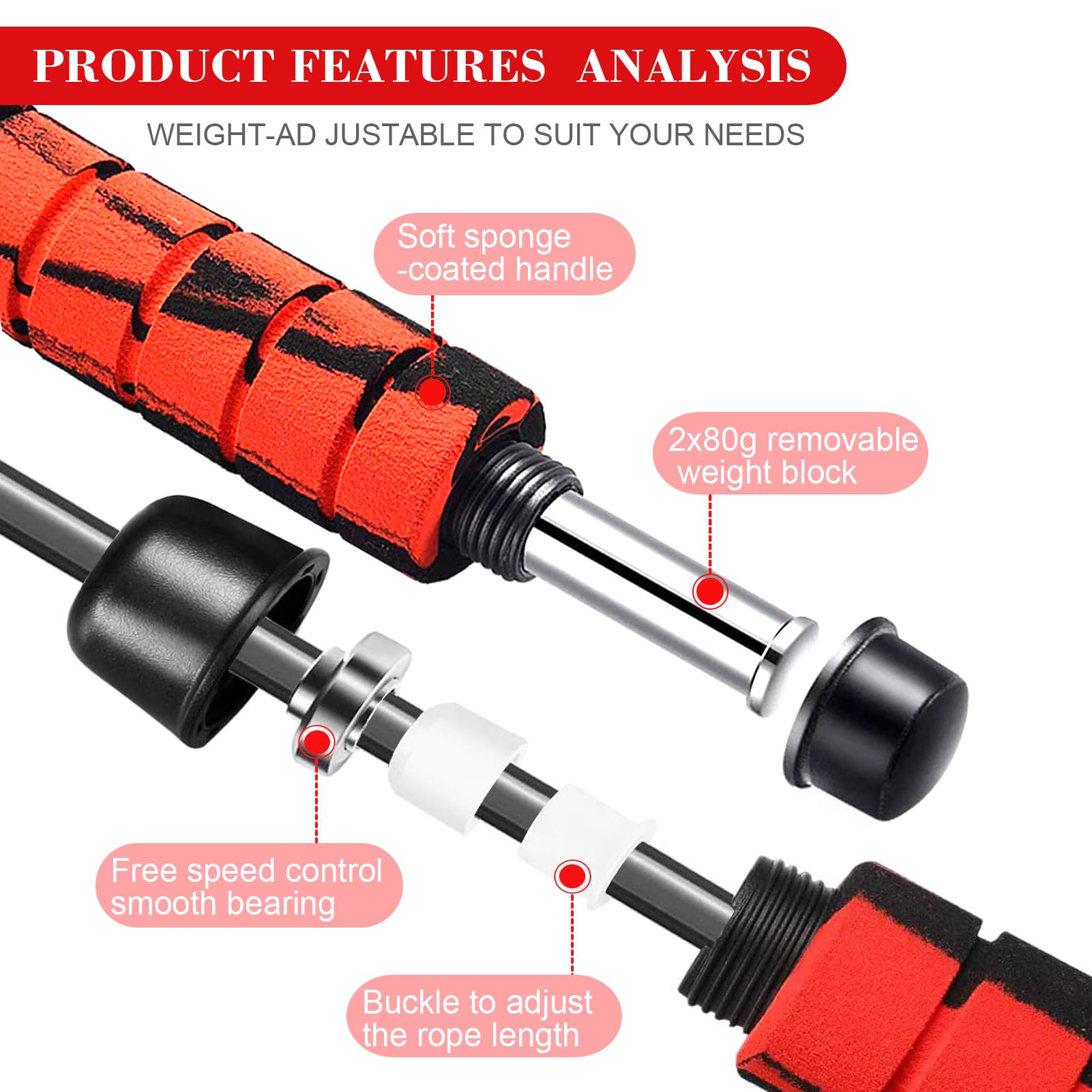 PRODUCT FEATURES ANALYSIS

WEIGHT-AD JUSTABLE TO SUIT YOUR NEEDS

Soft sponge -coated handle

2x80g removable weight block

Free speed control smooth bearing

Buckle to adjust the rope length