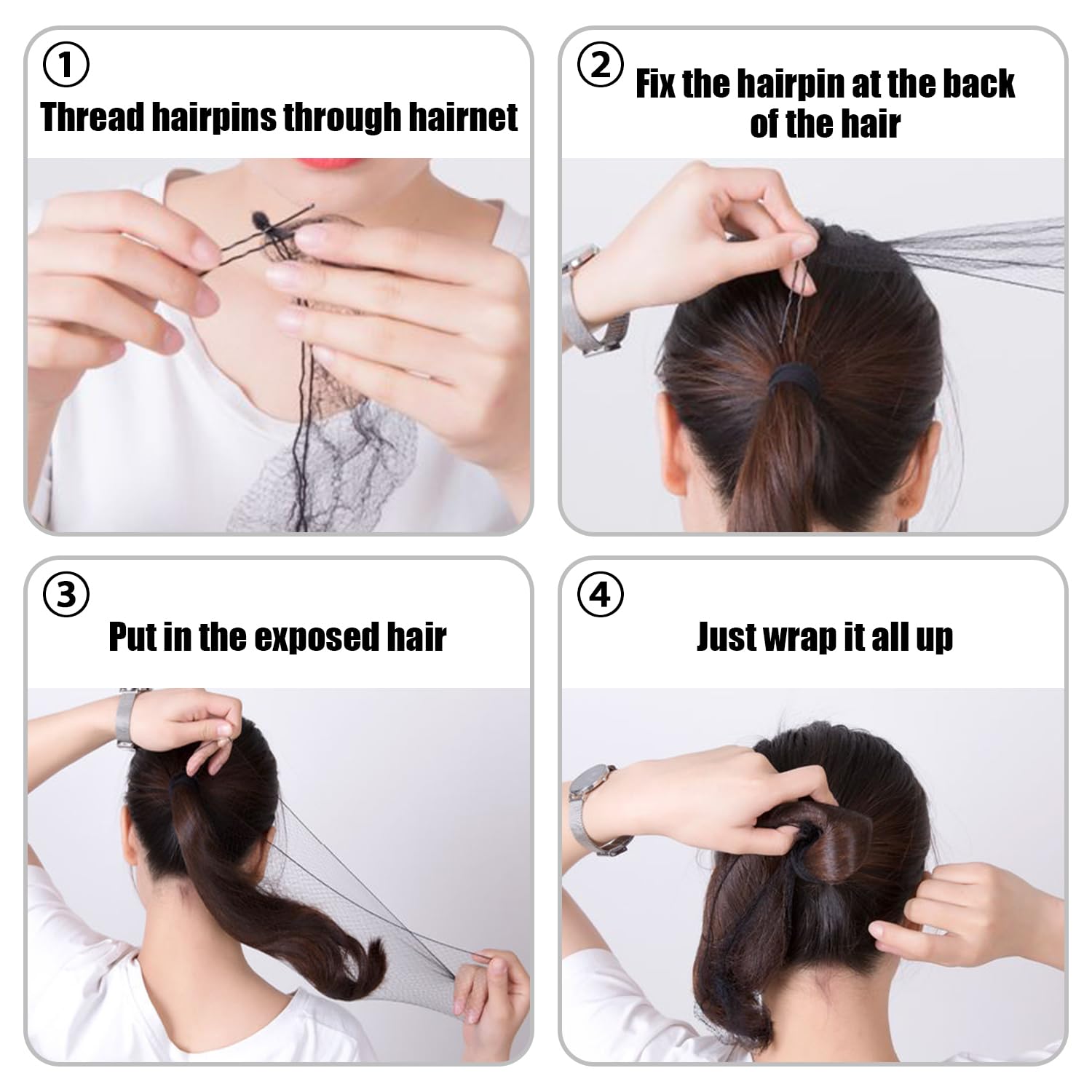 ①
Thread hairpins through hairnet

②
Fix the hairpin at the back of the hair

③
Put in the exposed hair

④
Just wrap it all up