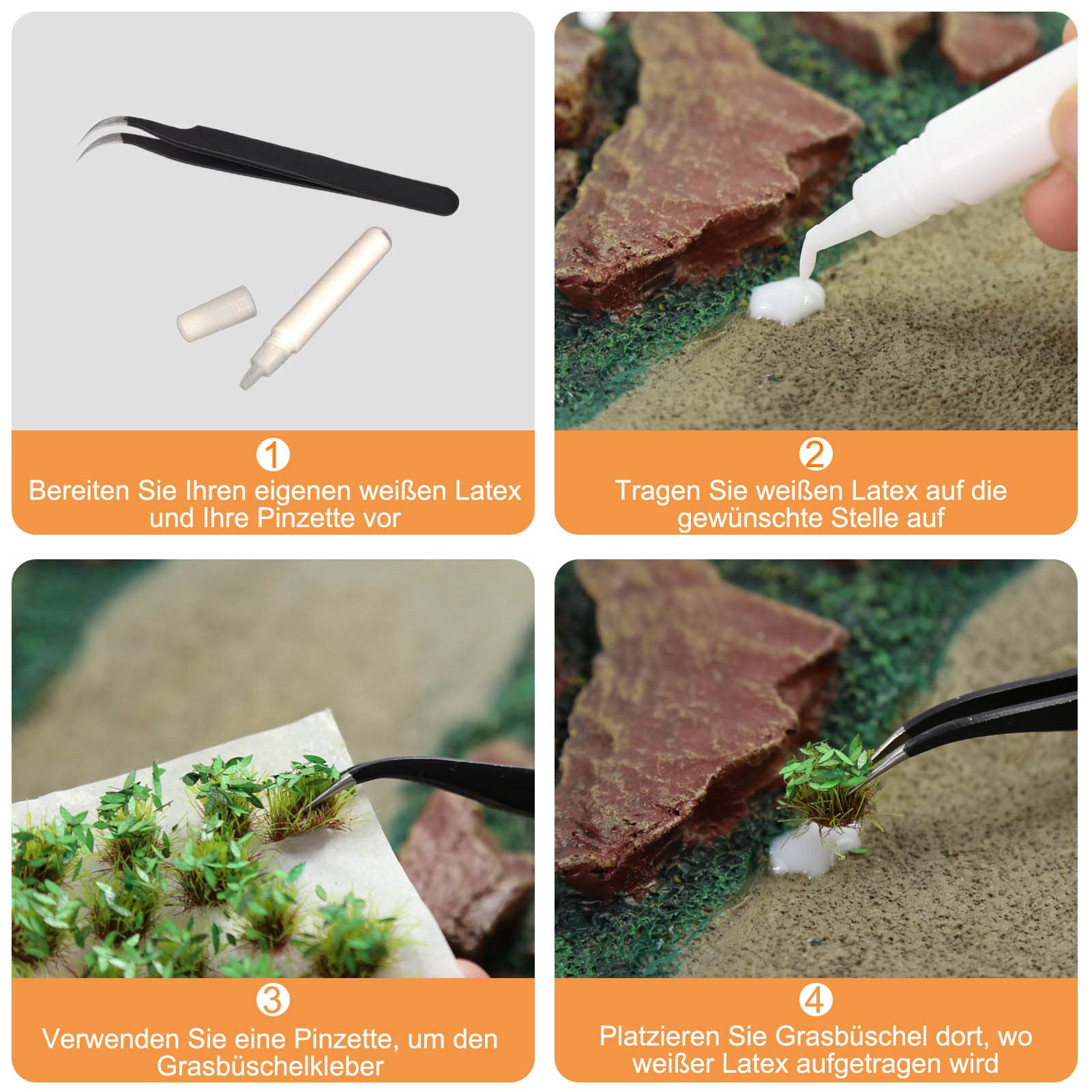 1
Bereiten Sie Ihren eigenen weißen Latex und Ihre Pinzette vor

2
Tragen Sie weißen Latex auf die gewünschte Stelle auf

3
Verwenden Sie eine Pinzette, um den Grasbüschelkleber

4
Platzieren Sie Grasbüschel dort, wo weißer Latex aufgetragen wird