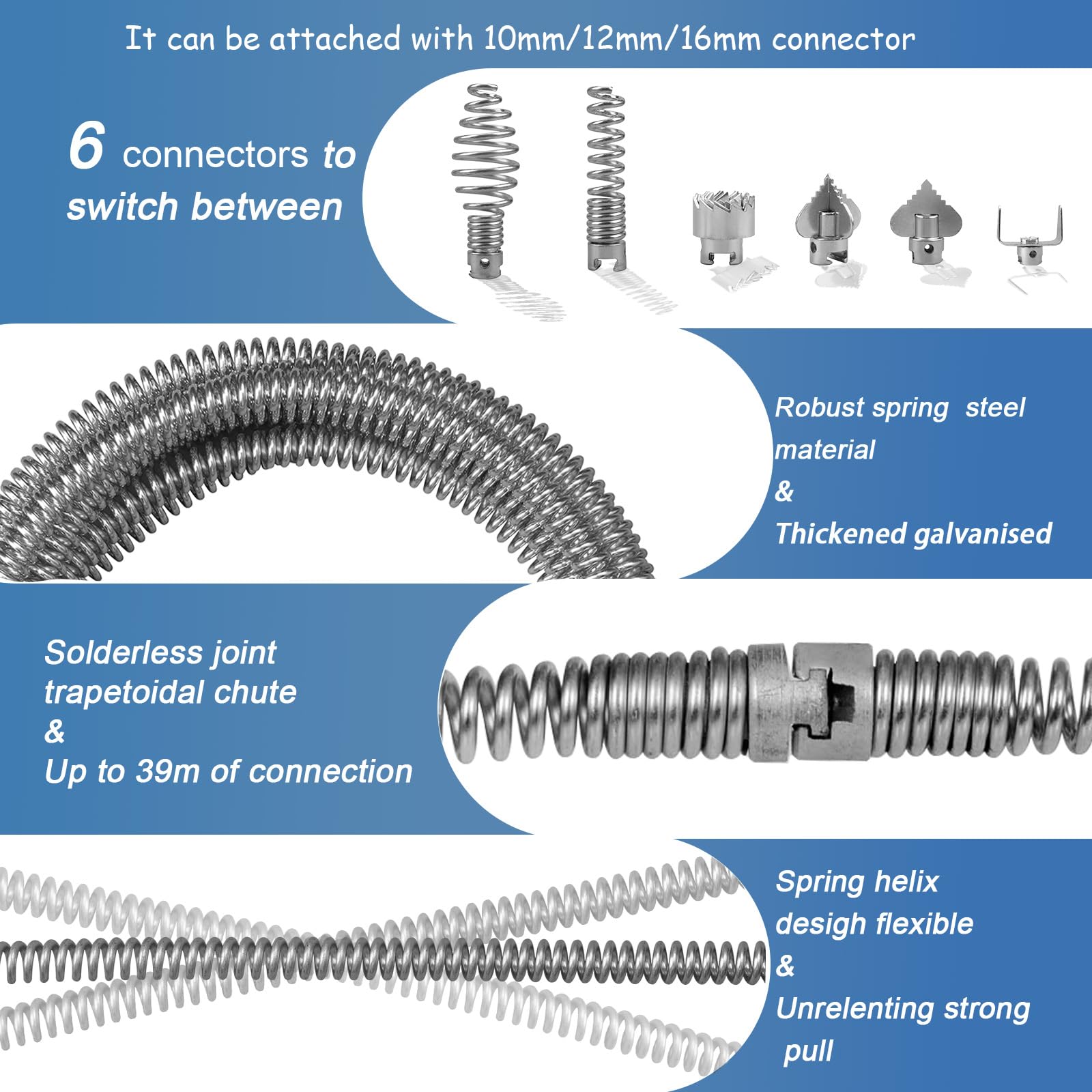 It can be attached with 10mm/12mm/16mm connector

6 connectors to switch between

Robust spring steel material
&
Thickened galvanised

Solderless joint trapetoidal chute
&
Up to 39m of connection

Spring helix desigh flexible
&
Unrelenting strong pull