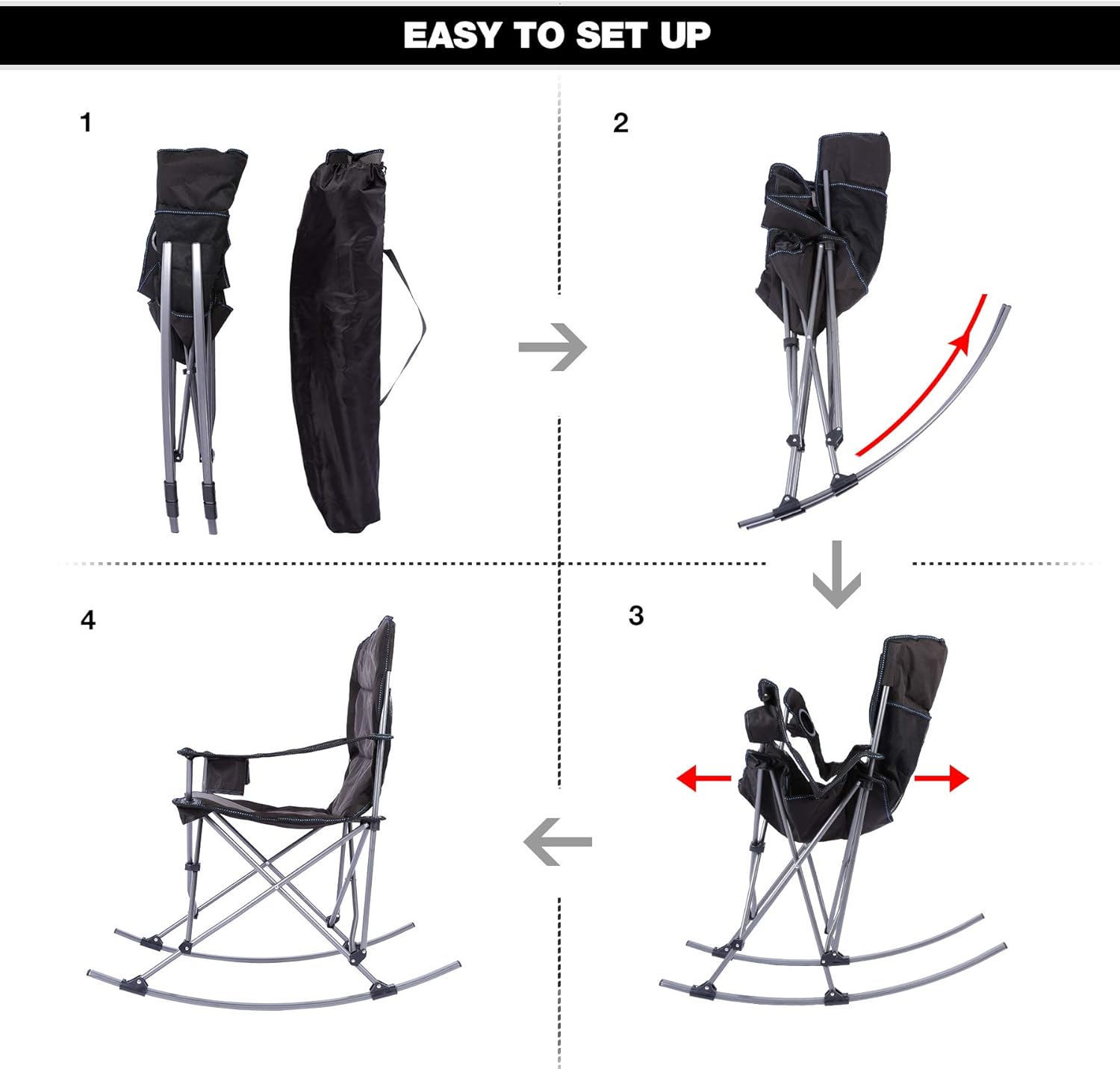 EASY TO SET UP

1

2

3

4