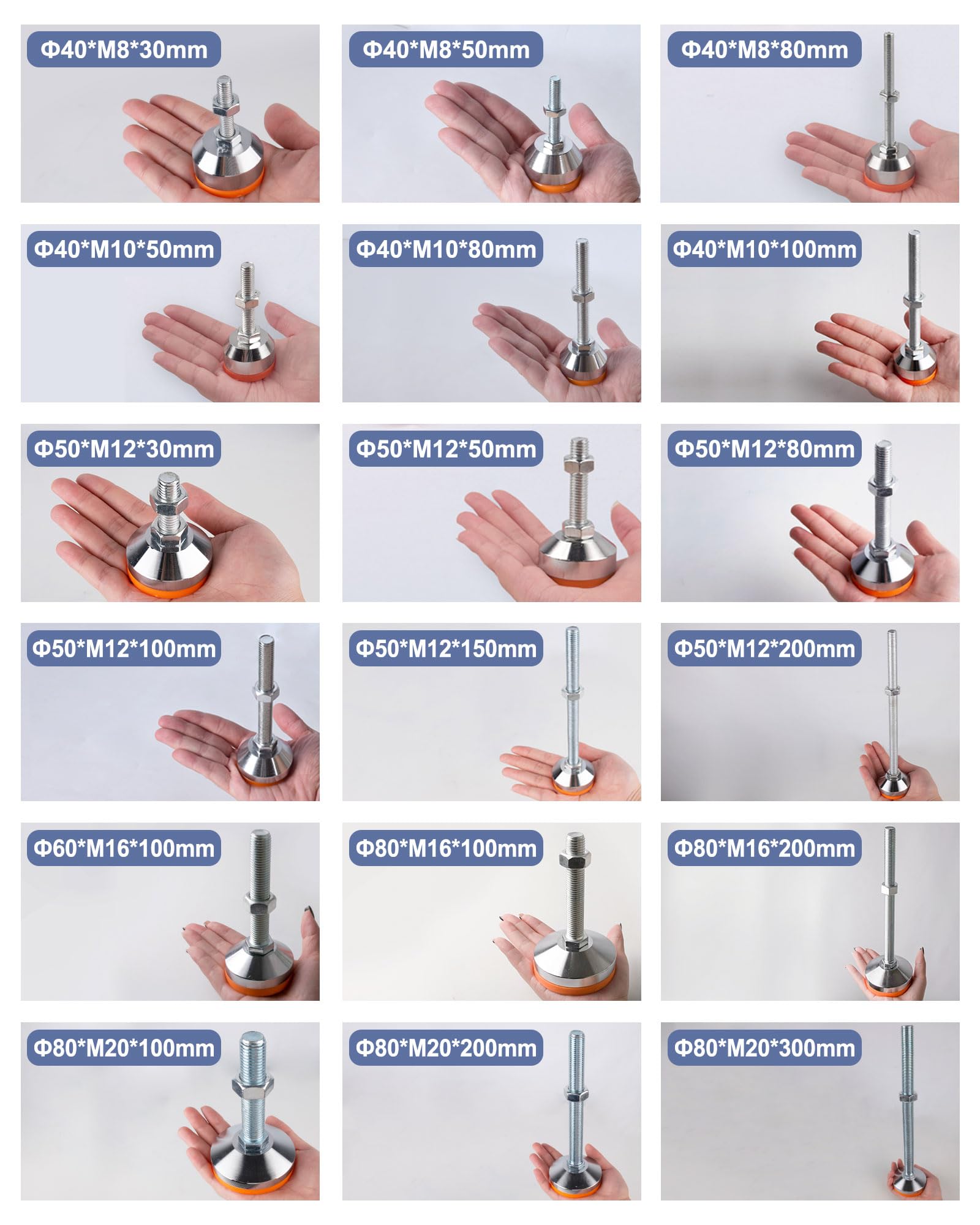 Φ40*M8*30mm

Φ40*M8*50mm

Φ40*M8*80mm

Φ40*M10*50mm

Φ40*M10*80mm

Φ40*M10*100mm

Φ50*M12*30mm

Φ50*M12*50mm

Φ50*M12*80mm

Φ50*M12*100mm

Φ50*M12*150mm

Φ50*M12*200mm

Φ60*M16*100mm

Φ80*M16*100mm

Φ80*M16*200mm

Φ80*M20*100mm

Φ80*M20*200mm

Φ80*M20*300mm