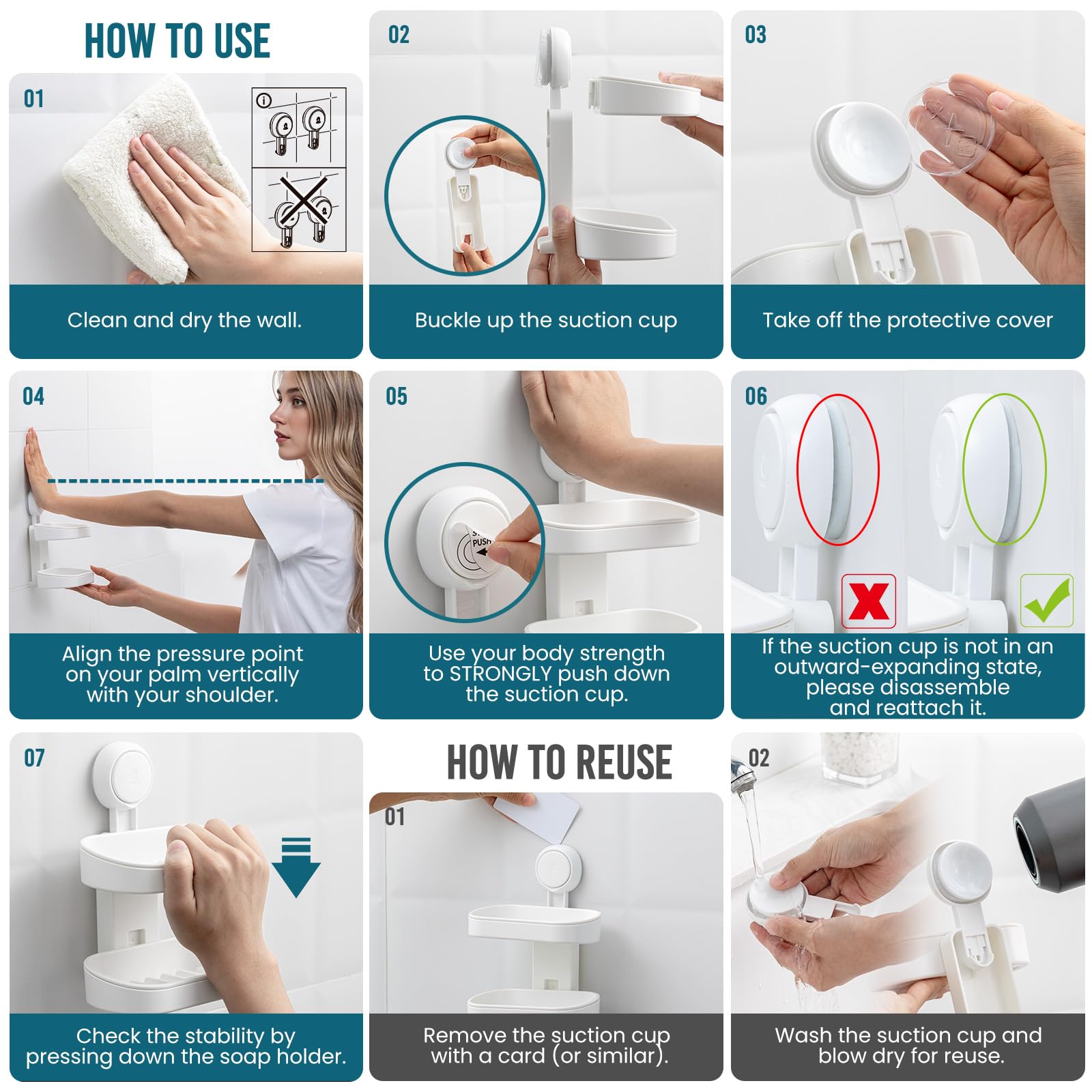 HOW TO USE

01

Clean and dry the wall.

02

Buckle up the suction cup

03

Take off the protective cover

04

Align the pressure point on your palm vertically with your shoulder.

05

PUSH

Use your body strength to STRONGLY push down the suction cup.

06

If the suction cup is not in an outward-expanding state, please disassemble and reattach it.

07

Check the stability by pressing down the soap holder.

HOW TO REUSE

01

Remove the suction cup with a card (or similar).

02

Wash the suction cup and blow dry for reuse.