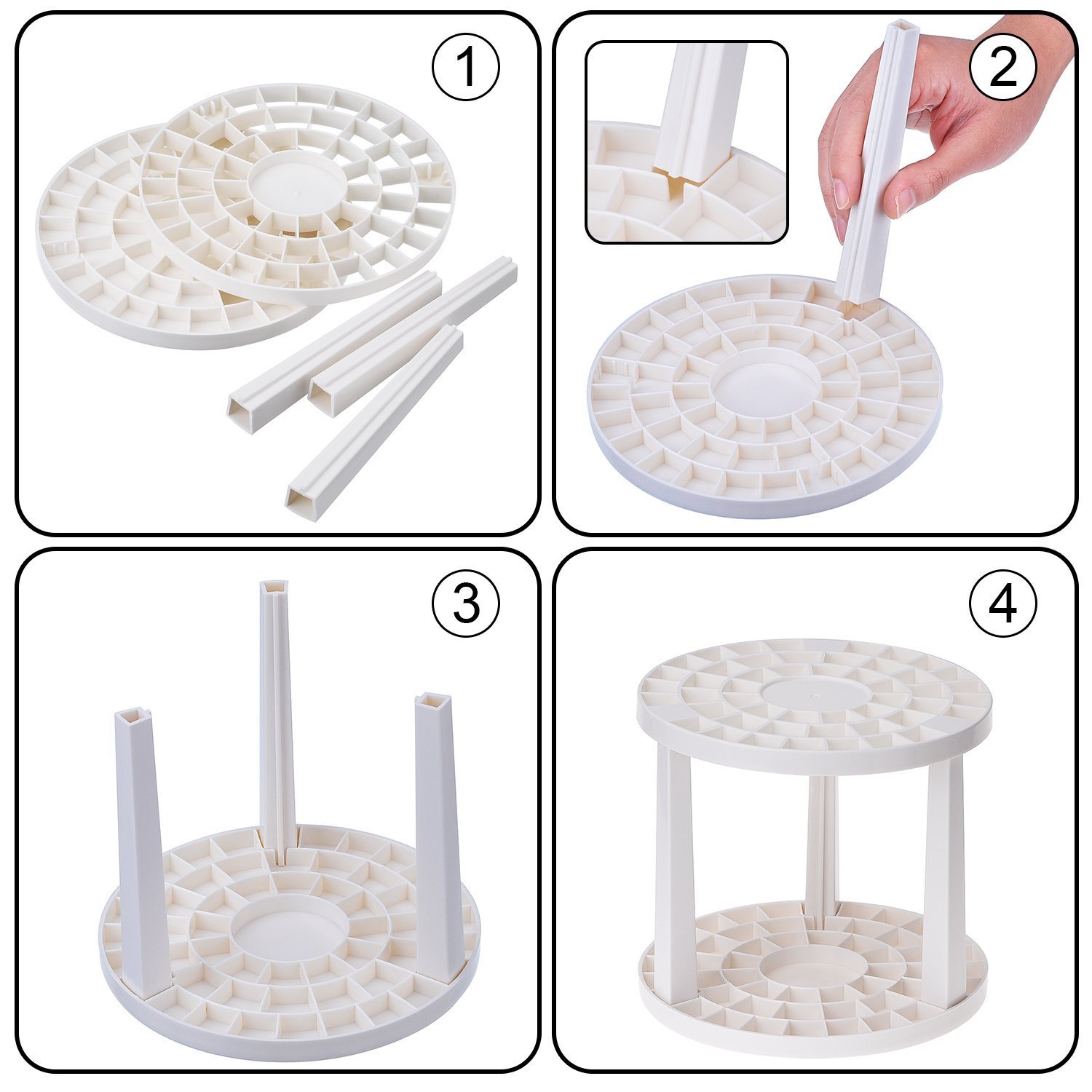 1

2

3

4