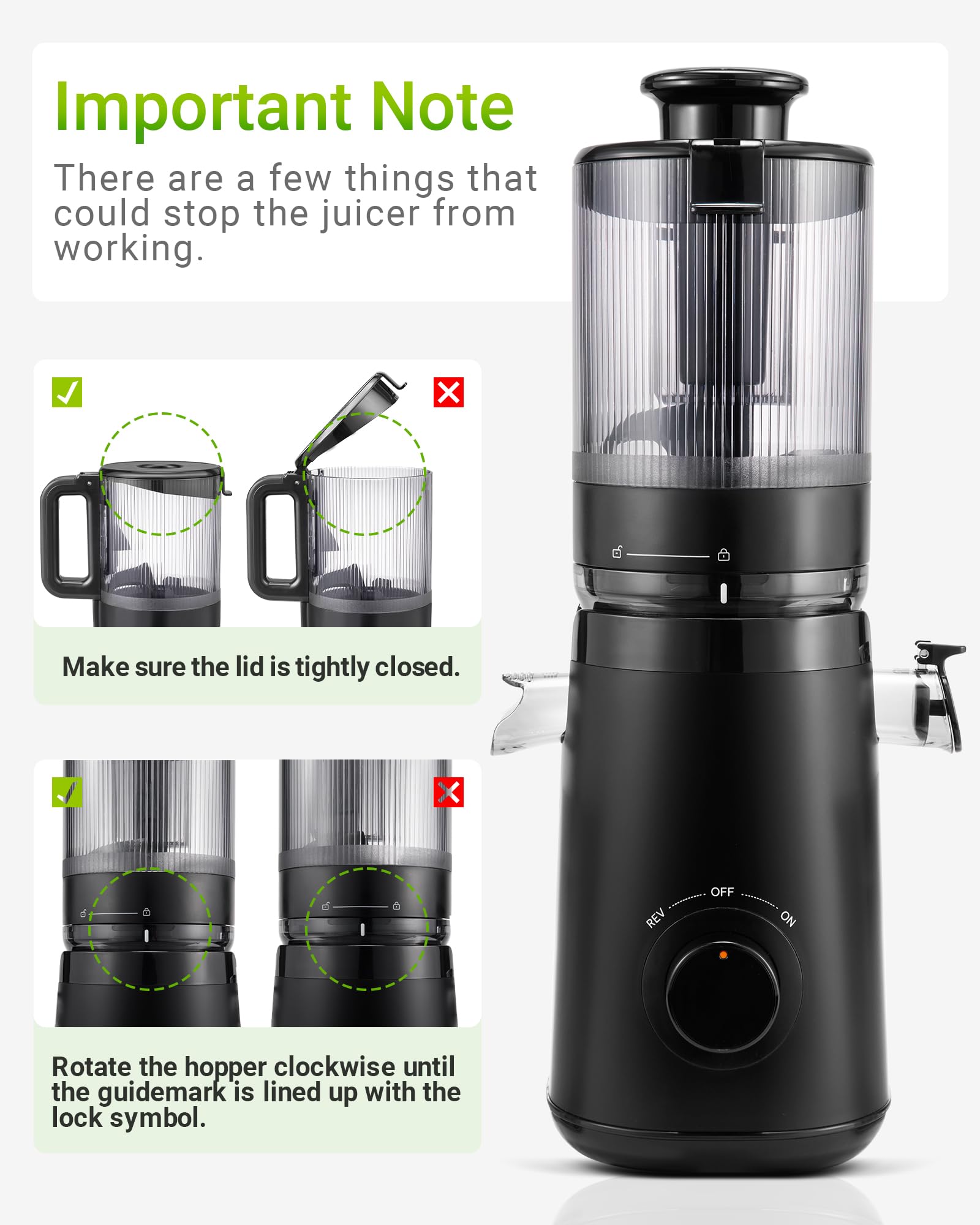 Important Note

There are a few things that could stop the juicer from working.

Make sure the lid is tightly closed.

Rotate the hopper clockwise until the guidemark is lined up with the lock symbol.

REV OFF ON