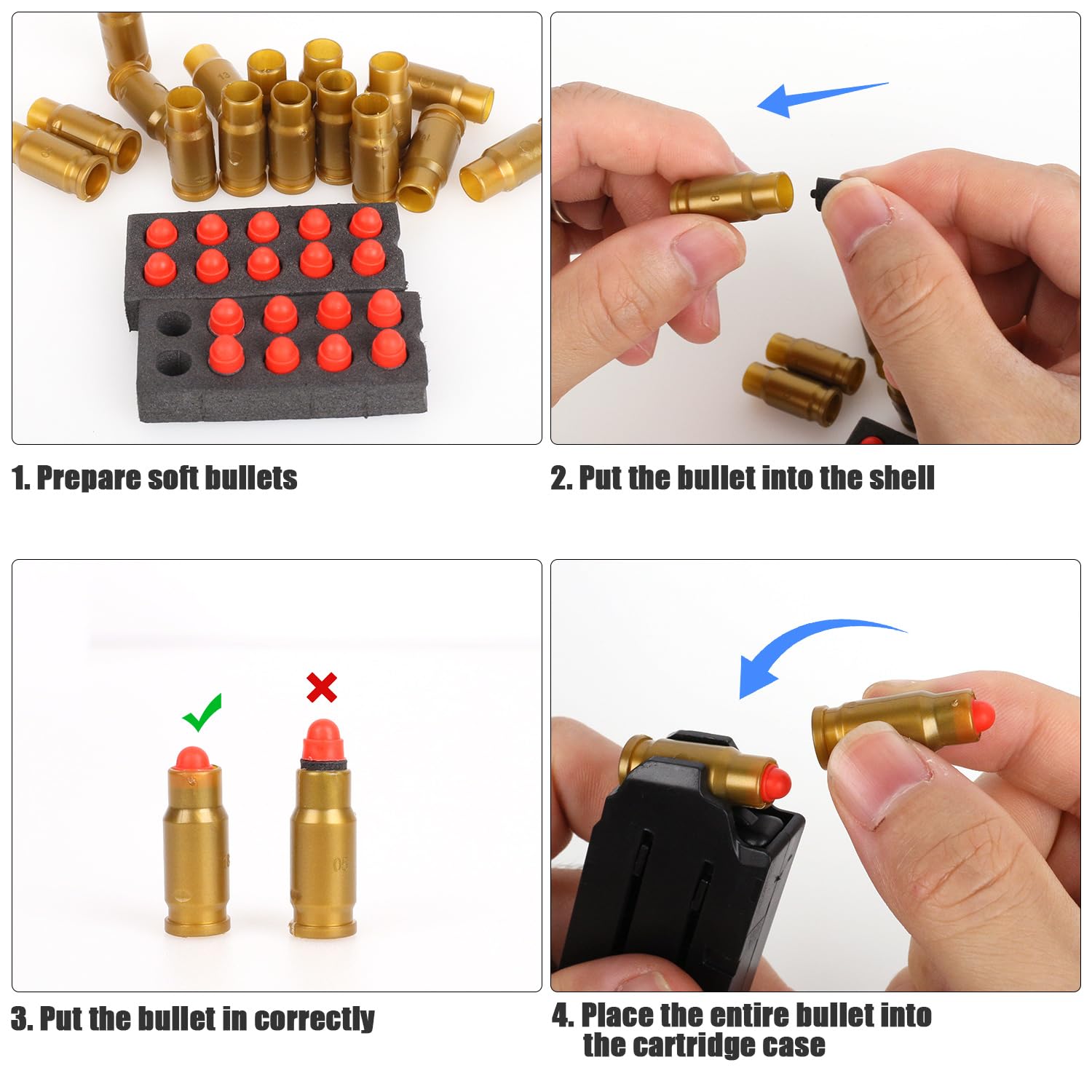 1. Prepare soft bullets

2. Put the bullet into the shell

3. Put the bullet in correctly

4. Place the entire bullet into the cartridge case