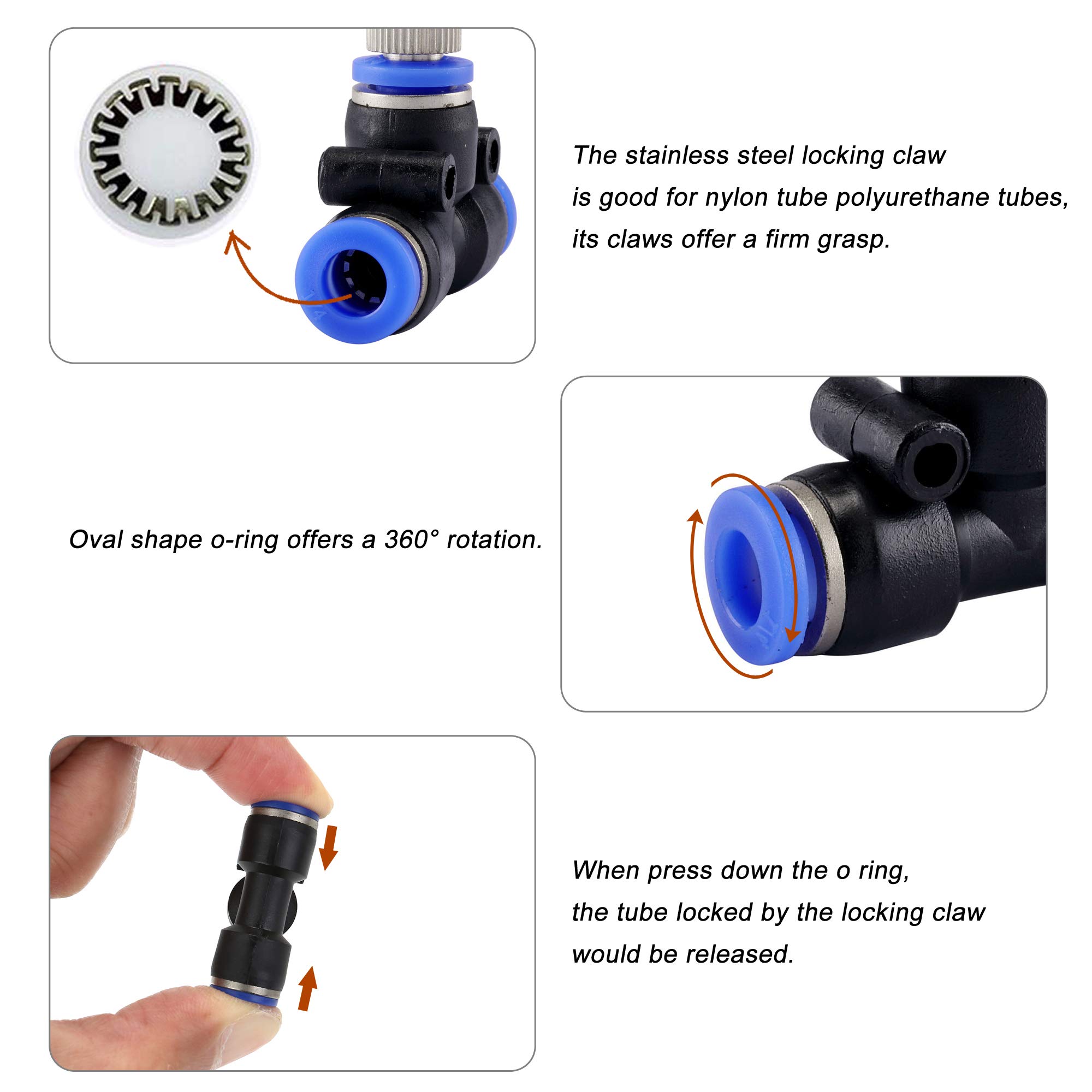 The stainless steel locking claw
is good for nylon tube polyurethane tubes,
its claws offer a firm grasp.

Oval shape o-ring offers a 360° rotation.

When press down the o ring,
the tube locked by the locking claw
would be released.