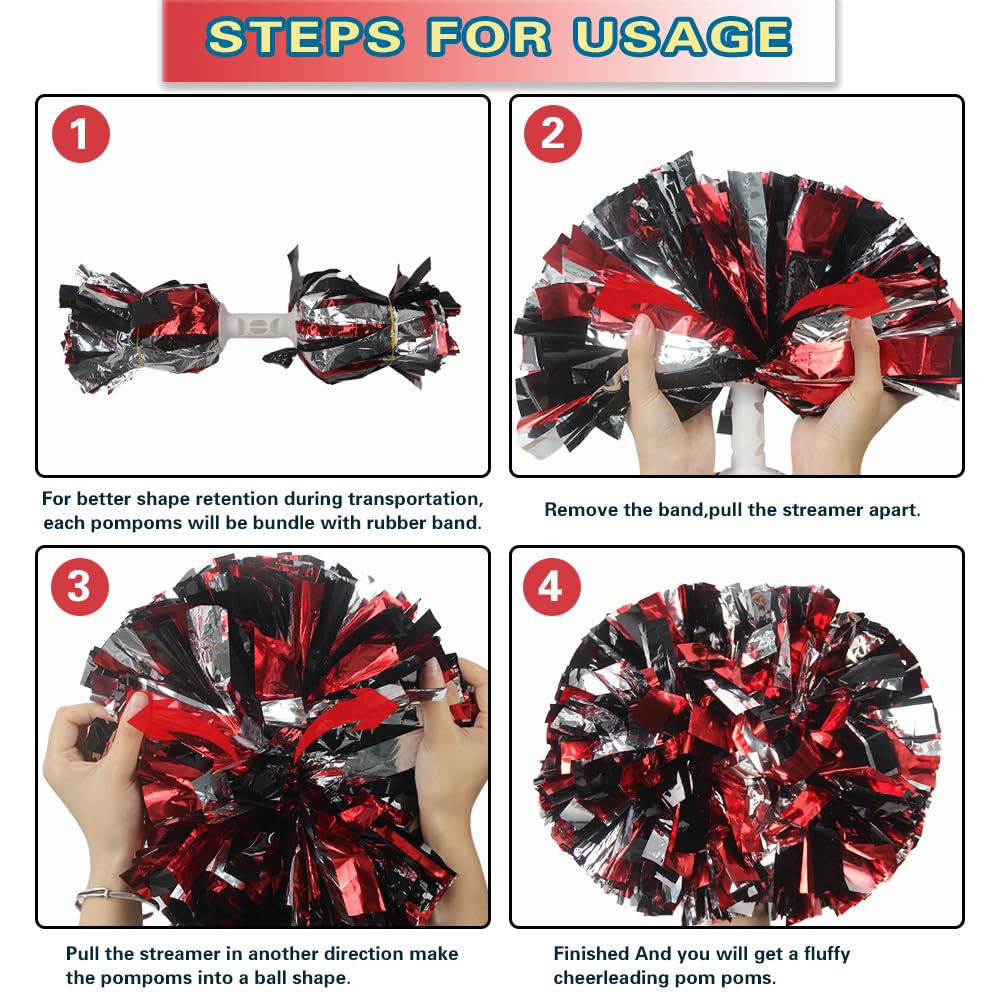 STEPS FOR USAGE

1

For better shape retention during transportation, each pompoms will be bundle with rubber band.

2

Remove the band,pull the streamer apart.

3

Pull the streamer in another direction make the pompoms into a ball shape.

4

Finished And you will get a fluffy cheerleading pom poms.