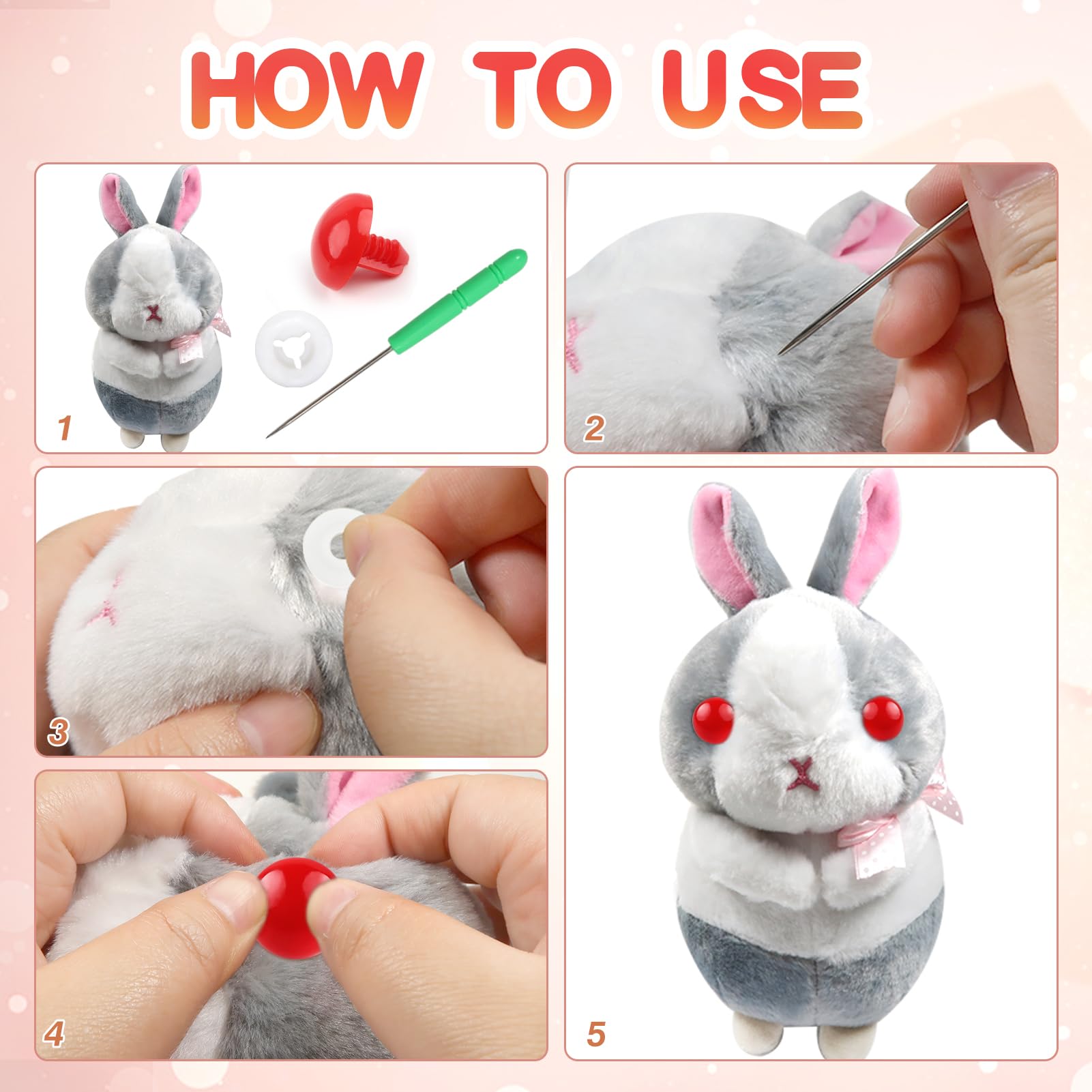 HOW TO USE

1

2

3

4

5