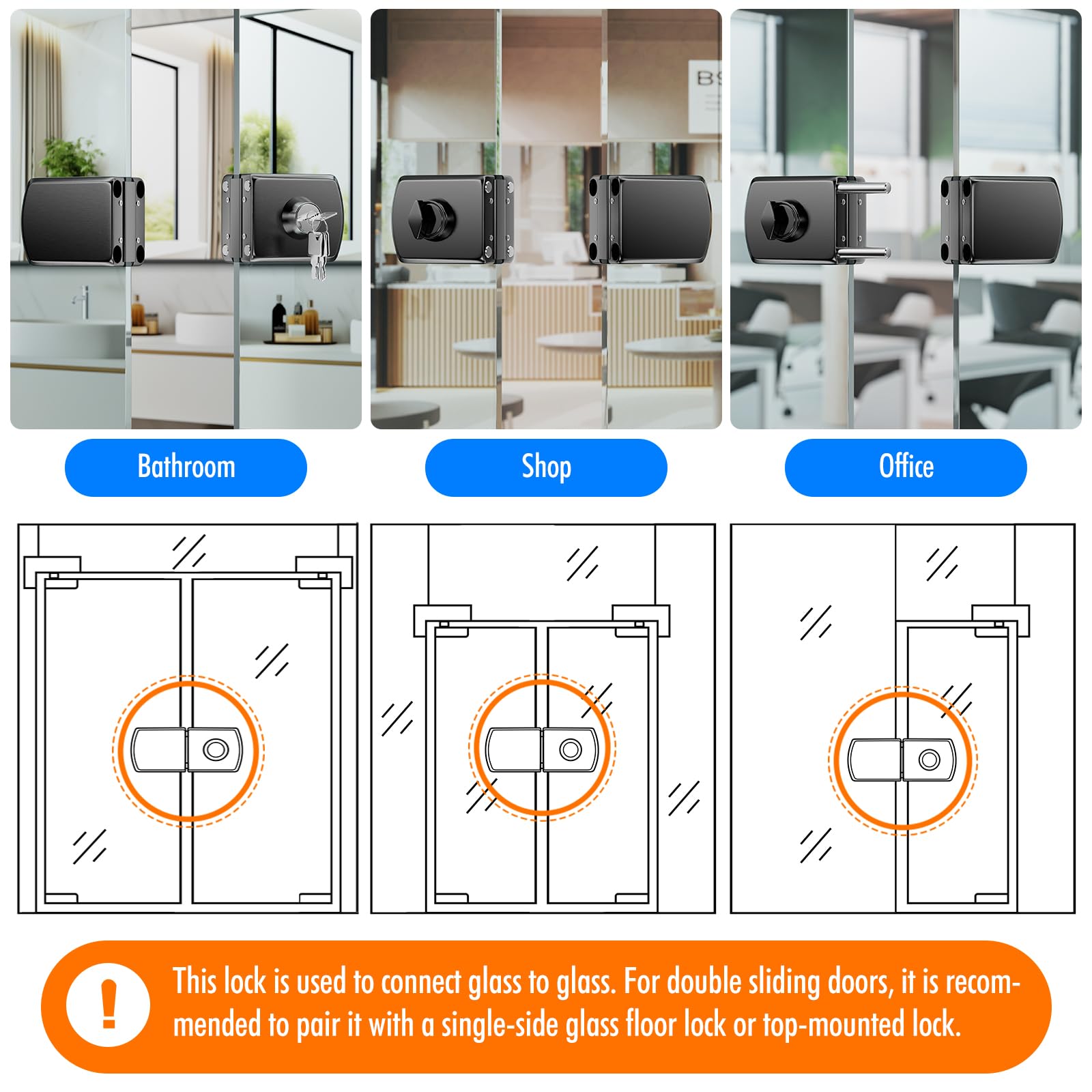 BS

Bathroom

Shop

Office

!

This lock is used to connect glass to glass. For double sliding doors, it is recommended to pair it with a single-side glass floor lock or top-mounted lock.