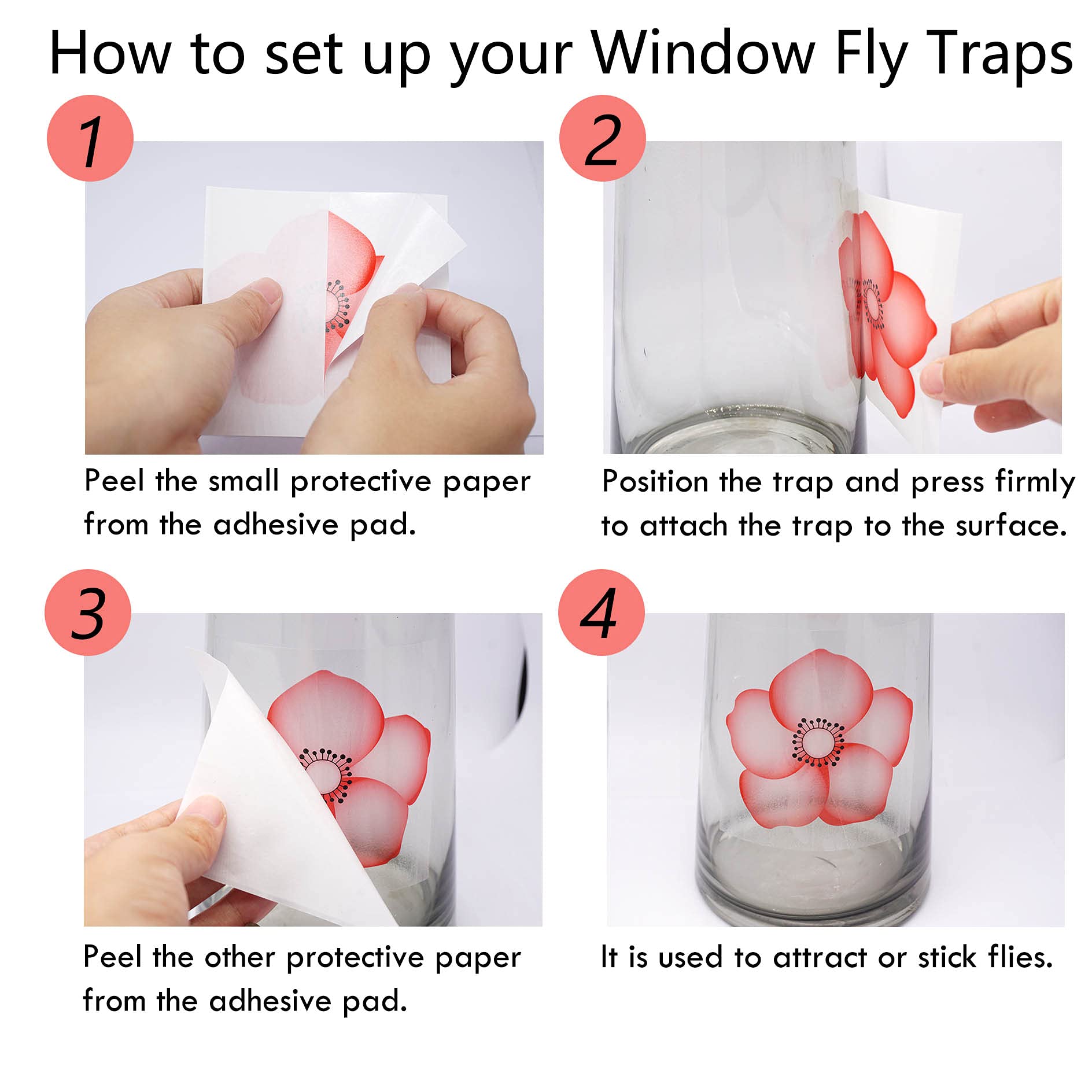 How to set up your Window Fly Traps

1

Peel the small protective paper from the adhesive pad.

2

Position the trap and press firmly to attach the trap to the surface.

3

Peel the other protective paper from the adhesive pad.

4

It is used to attract or stick flies.